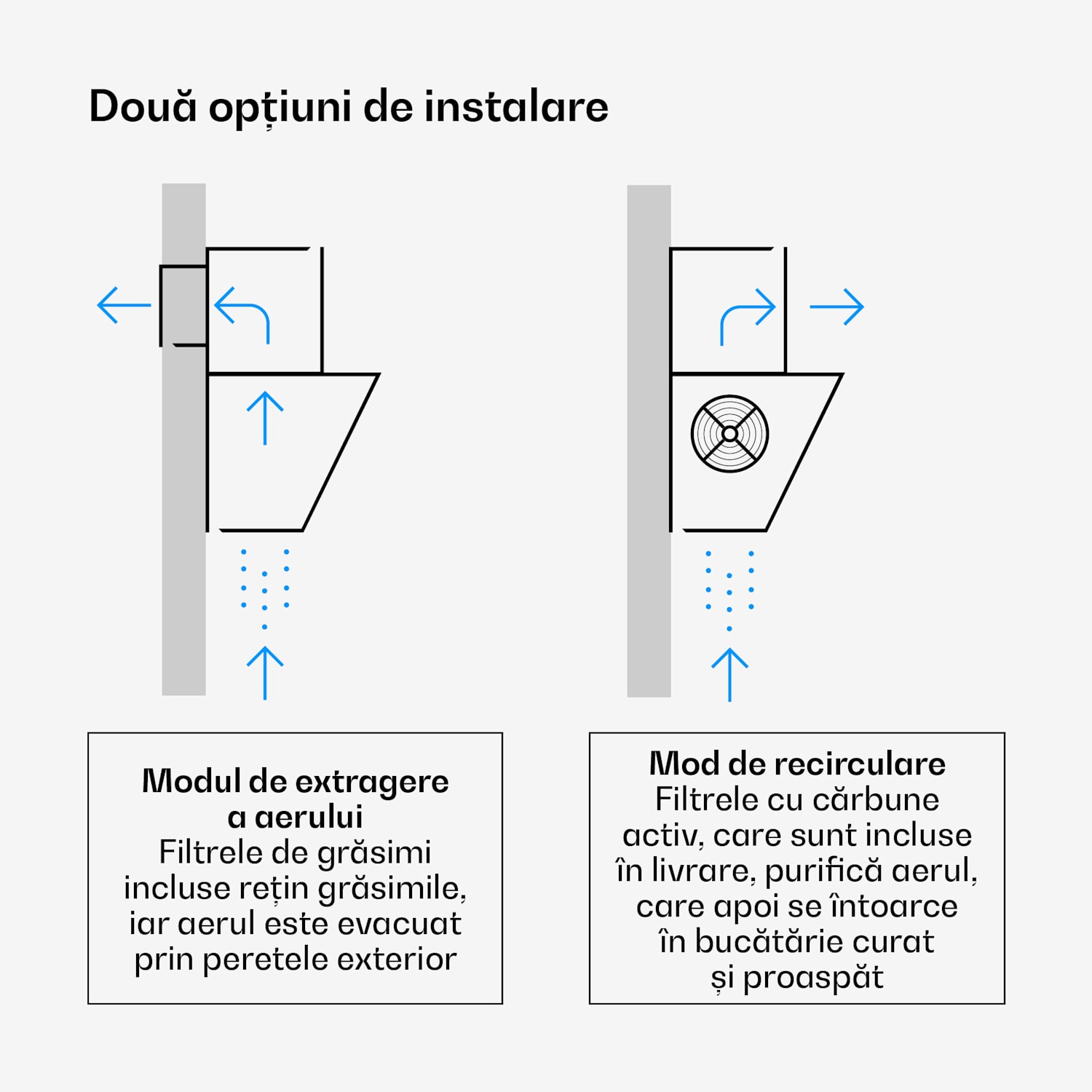 Două opțiuni de instalare

Modul de extragere a aerului
Filtrele de grăsimi incluse rețin grăsimile, iar aerul este evacuat prin peretele exterior

Mod de recirculare
Filtrele cu cărbune activ, care sunt incluse în livrare, purifică aerul, care apoi se întoarce în bucătărie curat și proaspăt