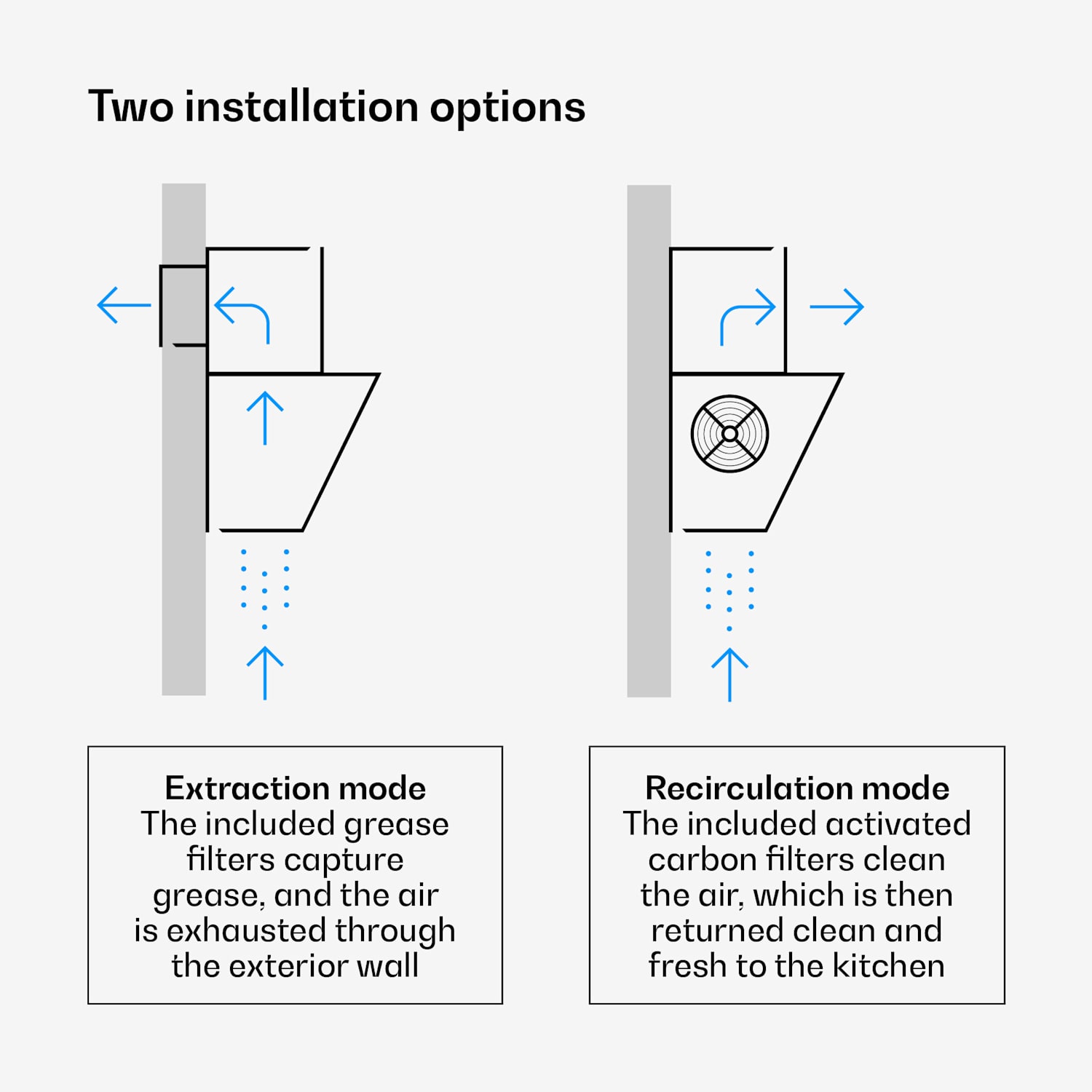 Two installation options

Extraction mode
The included grease filters capture grease, and the air is exhausted through the exterior wall

Recirculation mode
The included activated carbon filters clean the air, which is then returned clean and fresh to the kitchen