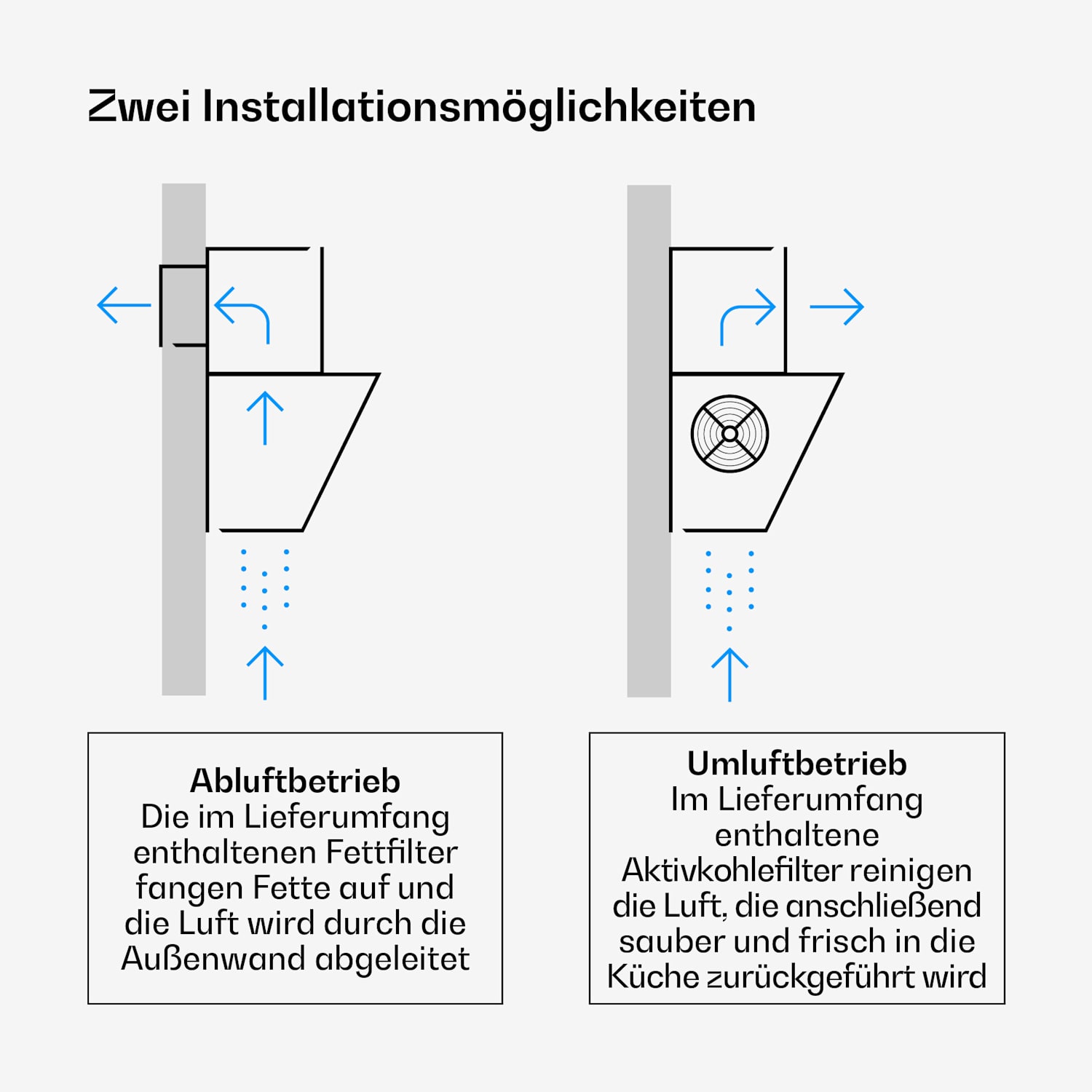 Zwei Installationsmöglichkeiten

Abluftbetrieb
Die im Lieferumfang enthaltenen Fettfilter fangen Fette auf und die Luft wird durch die Außenwand abgeleitet

Umluftbetrieb
Im Lieferumfang enthaltene Aktivkohlefilter reinigen die Luft, die anschließend sauber und frisch in die Küche zurückgeführt wird