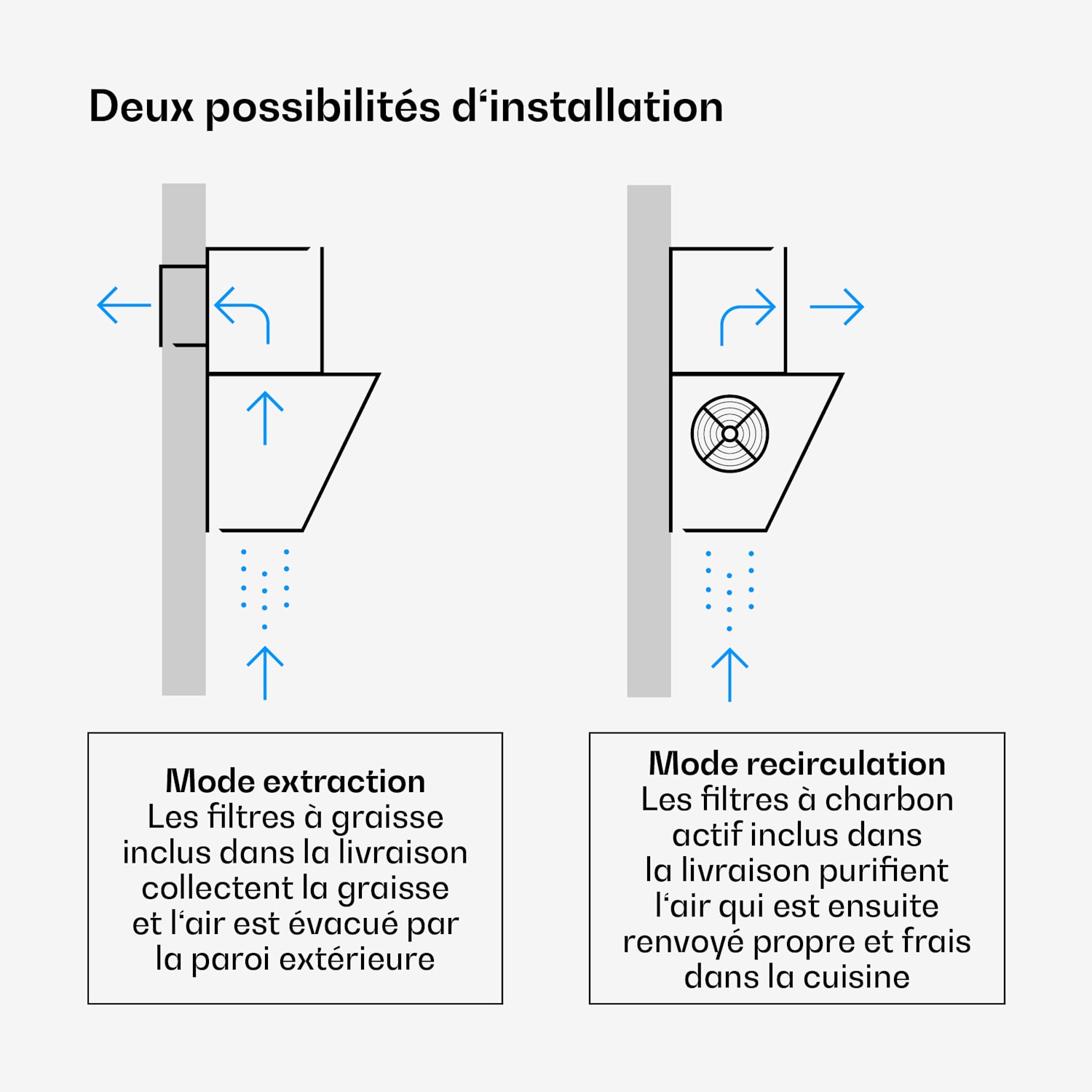 Deux possibilités d‘installation

Mode extraction
Les filtres à graisse inclus dans la livraison collectent la graisse et l‘air est évacué par la paroi extérieure

Mode recirculation
Les filtres à charbon actif inclus dans la livraison purifient l‘air qui est ensuite renvoyé propre et frais dans la cuisine