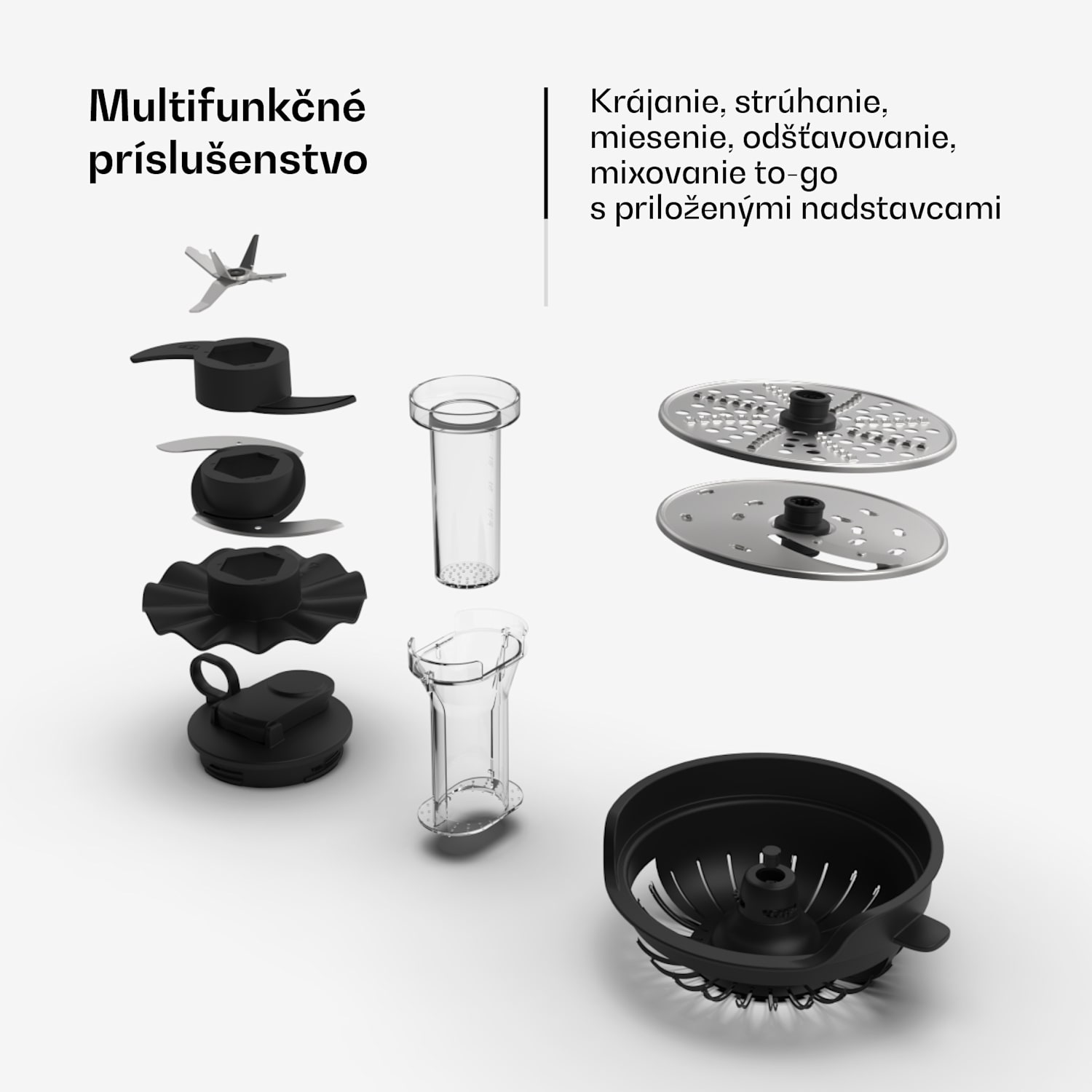 Multifunkčné príslušenstvo

Krájanie, strúhanie, miesenie, odšťavovanie, mixovanie to-go s priloženými nadstavcami