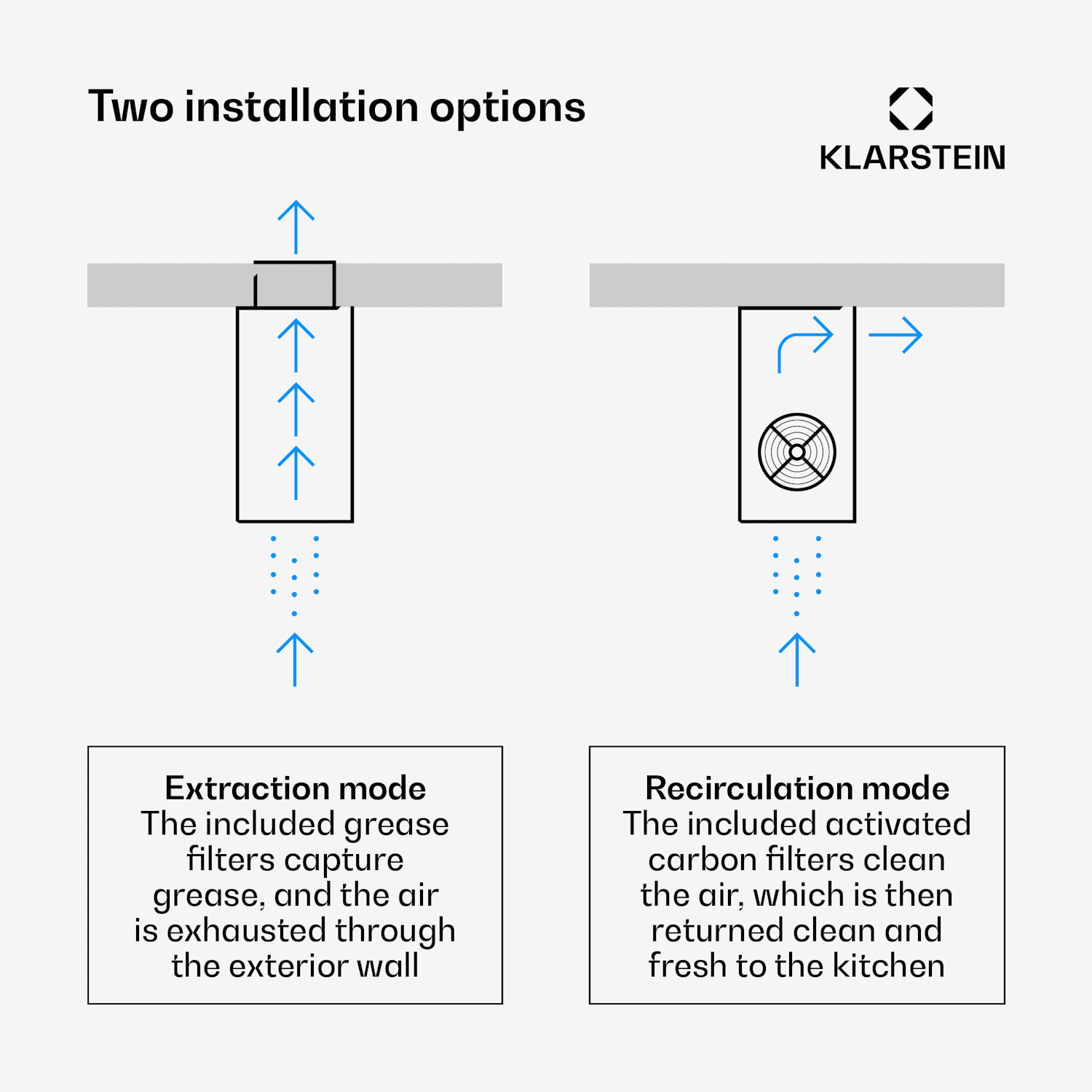 Two installation options

KLARSTEIN

Extraction mode
The included grease filters capture grease, and the air is exhausted through the exterior wall

Recirculation mode
The included activated carbon filters clean the air, which is then returned clean and fresh to the kitchen