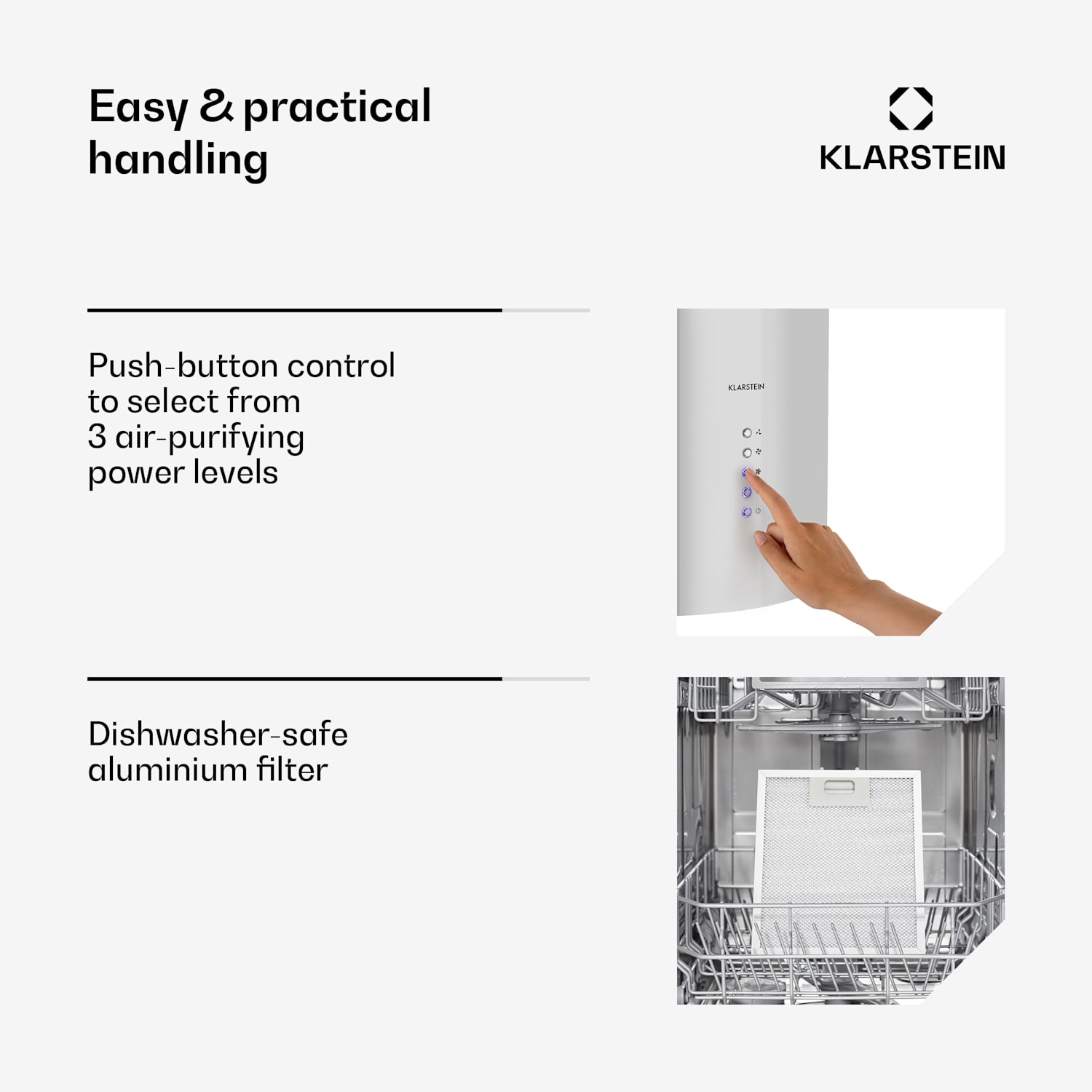 Easy & practical handling

KLARSTEIN

Push-button control to select from 3 air-purifying power levels

KLARSTEIN

Dishwasher-safe aluminium filter