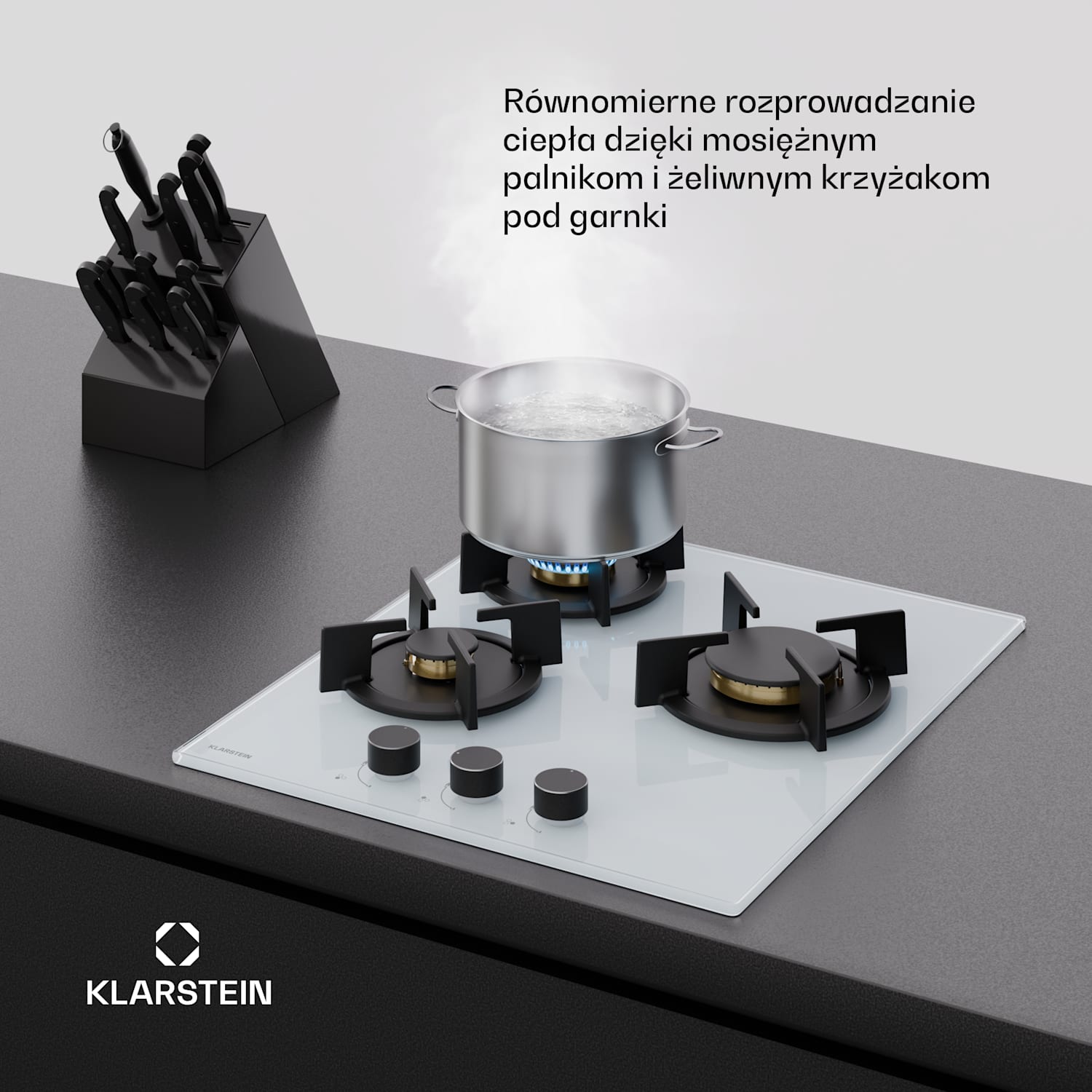 Równomierne rozprowadzanie ciepła dzięki mosiężnym palnikom i żeliwnym krzyżakom pod garnki

KLARSTEIN

KLARSTEIN