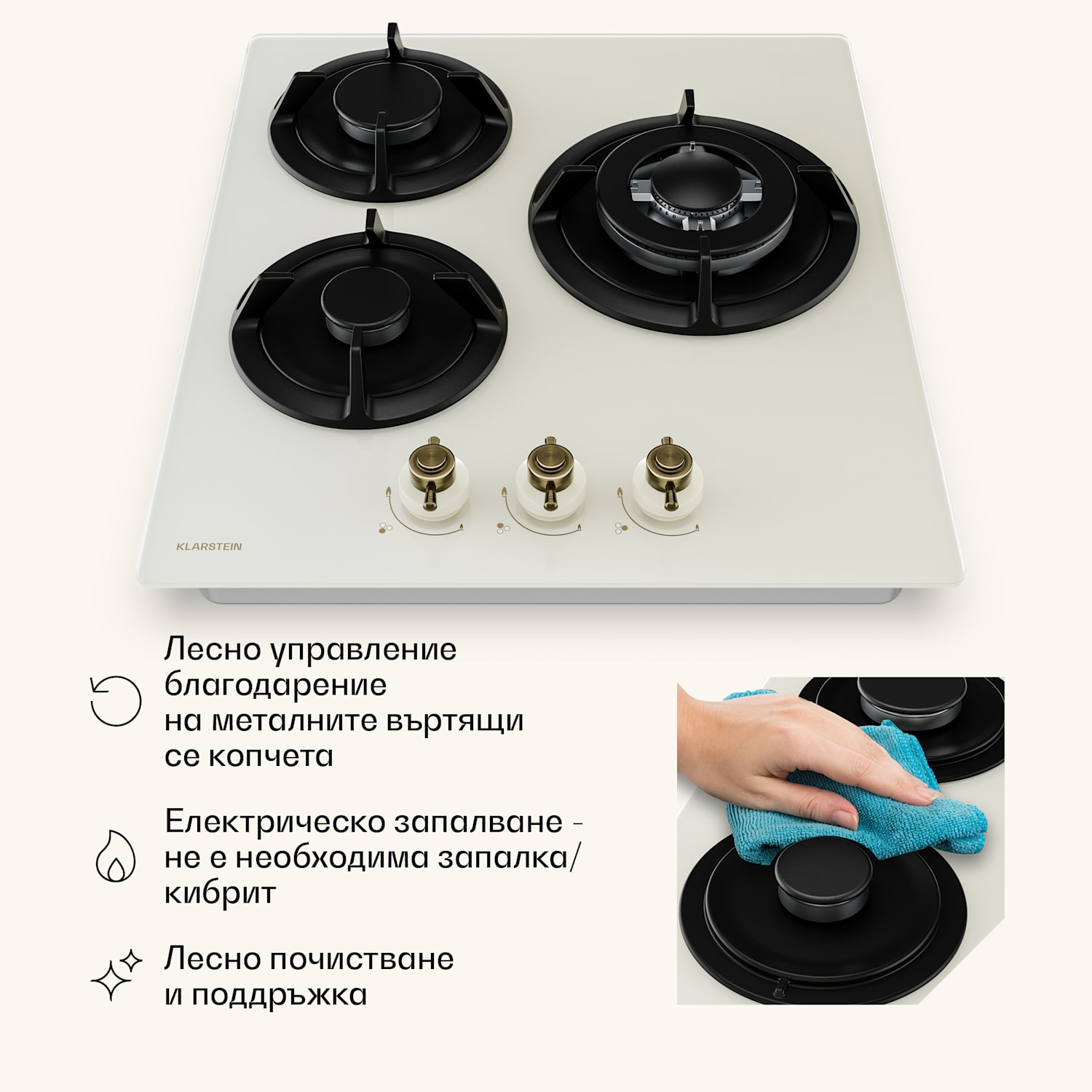 KLARSTEIN

Лесно управление благодарение на металните въртящи се копчета

Електрическо запалване - не е необходима запалка/ кибрит

Лесно почистване и поддръжка