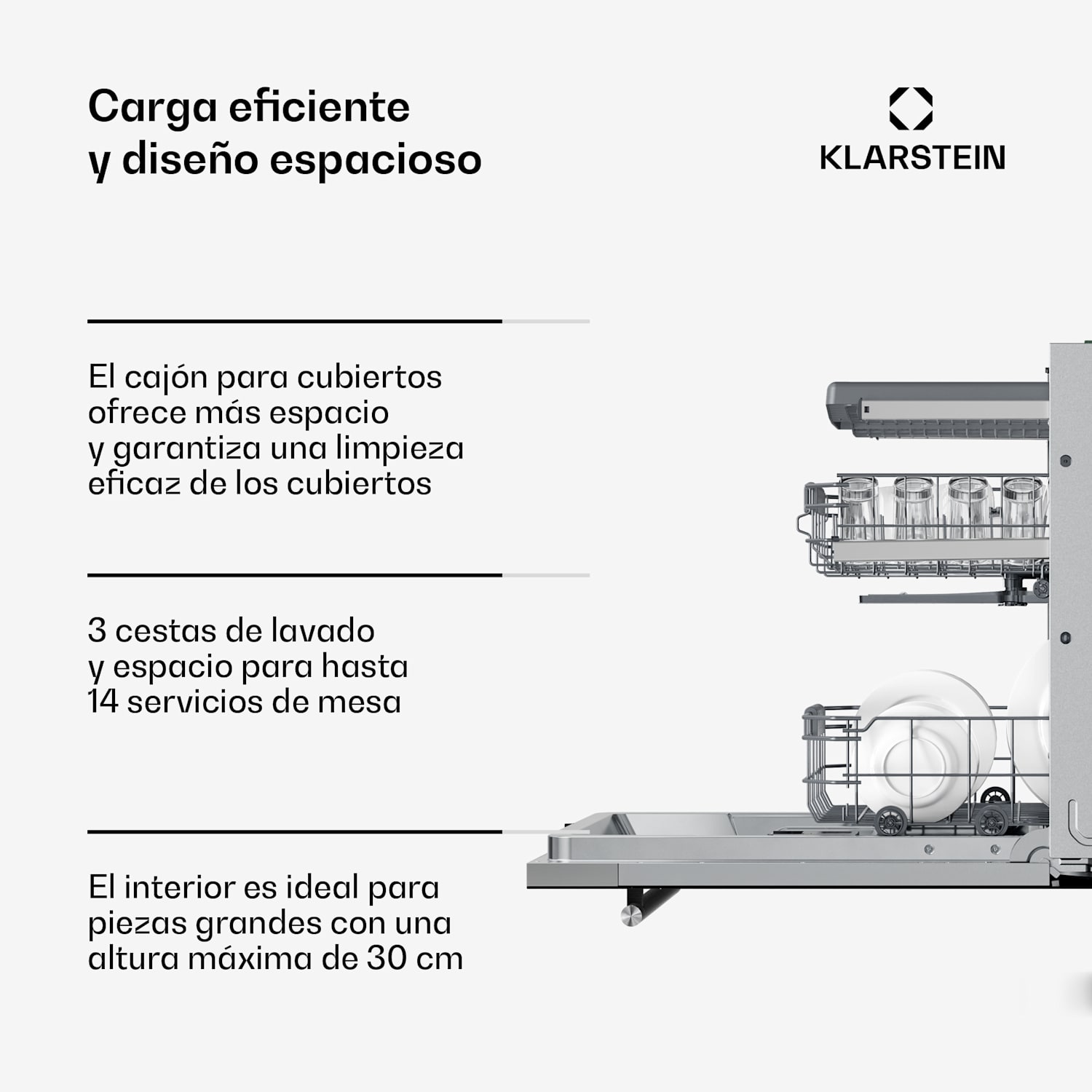 Carga eficiente y diseño espacioso

KLARSTEIN

El cajón para cubiertos ofrece más espacio y garantiza una limpieza eficaz de los cubiertos

3 cestas de lavado y espacio para hasta 14 servicios de mesa

El interior es ideal para piezas grandes con una altura máxima de 30 cm