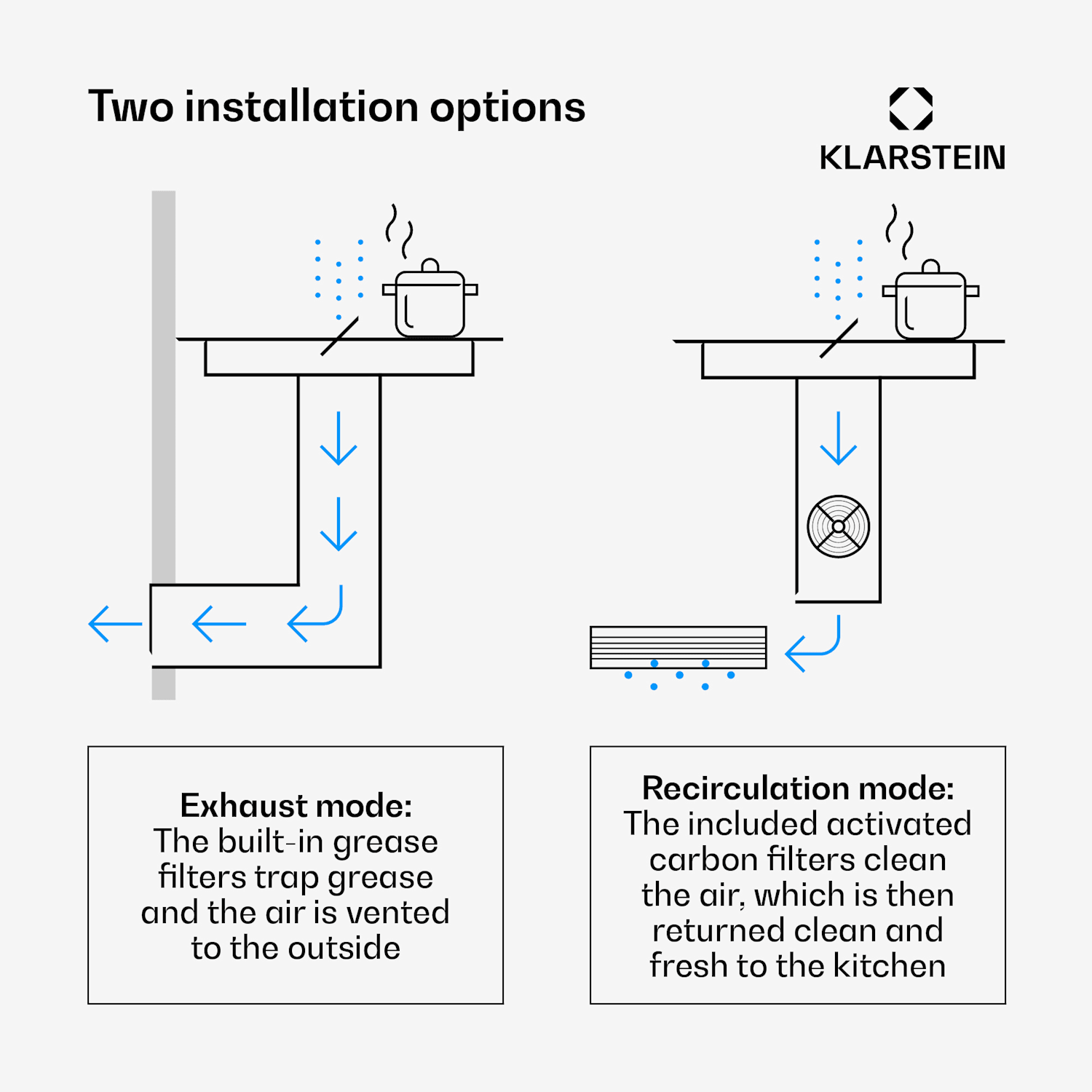 Two installation options

KLARSTEIN

Exhaust mode:
The built-in grease filters trap grease and the air is vented to the outside

Recirculation mode:
The included activated carbon filters clean the air, which is then returned clean and fresh to the kitchen