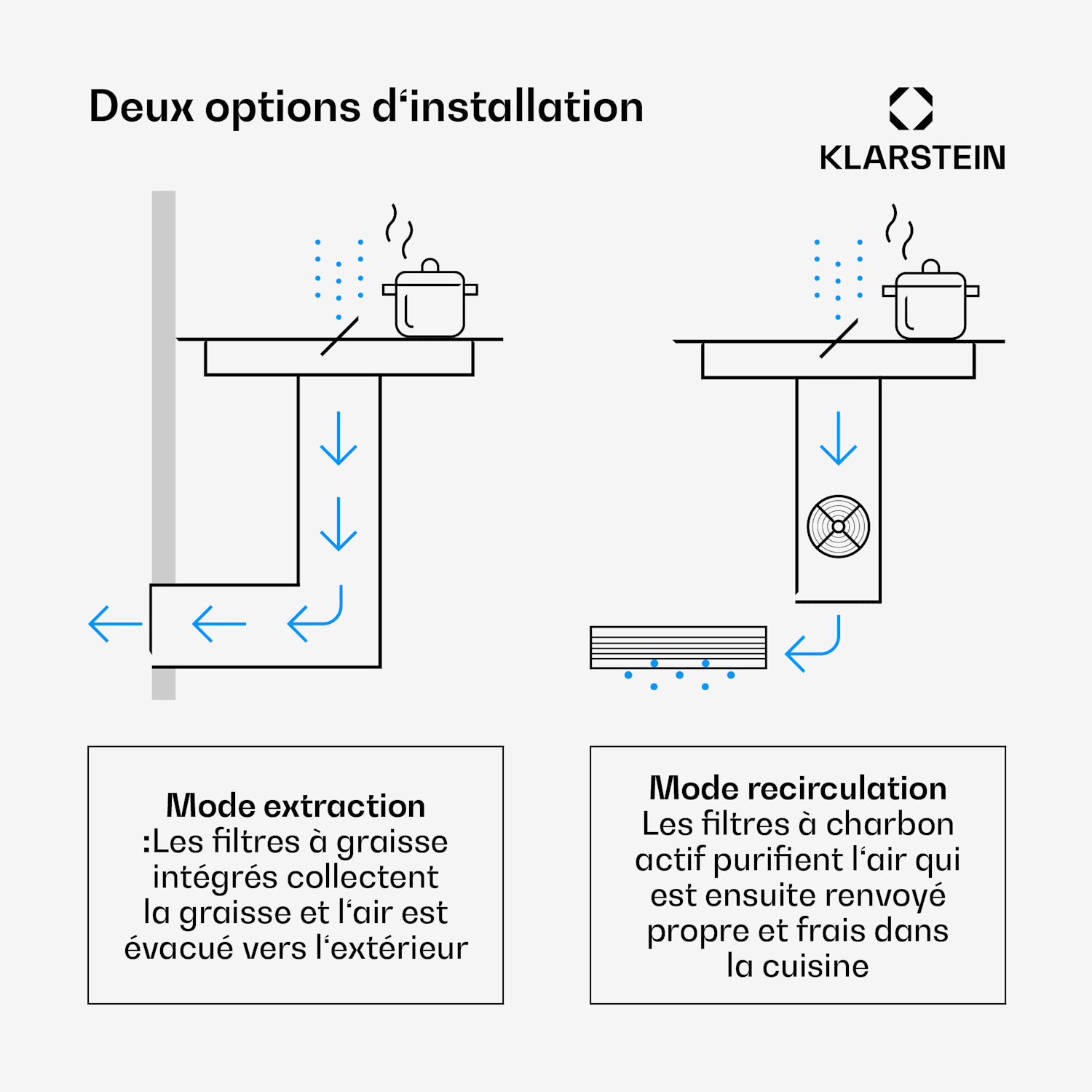 Deux options d‘installation

KLARSTEIN

Mode extraction
:Les filtres à graisse intégrés collectent la graisse et l‘air est évacué vers l‘extérieur

Mode recirculation
Les filtres à charbon actif purifient l‘air qui est ensuite renvoyé propre et frais dans la cuisine