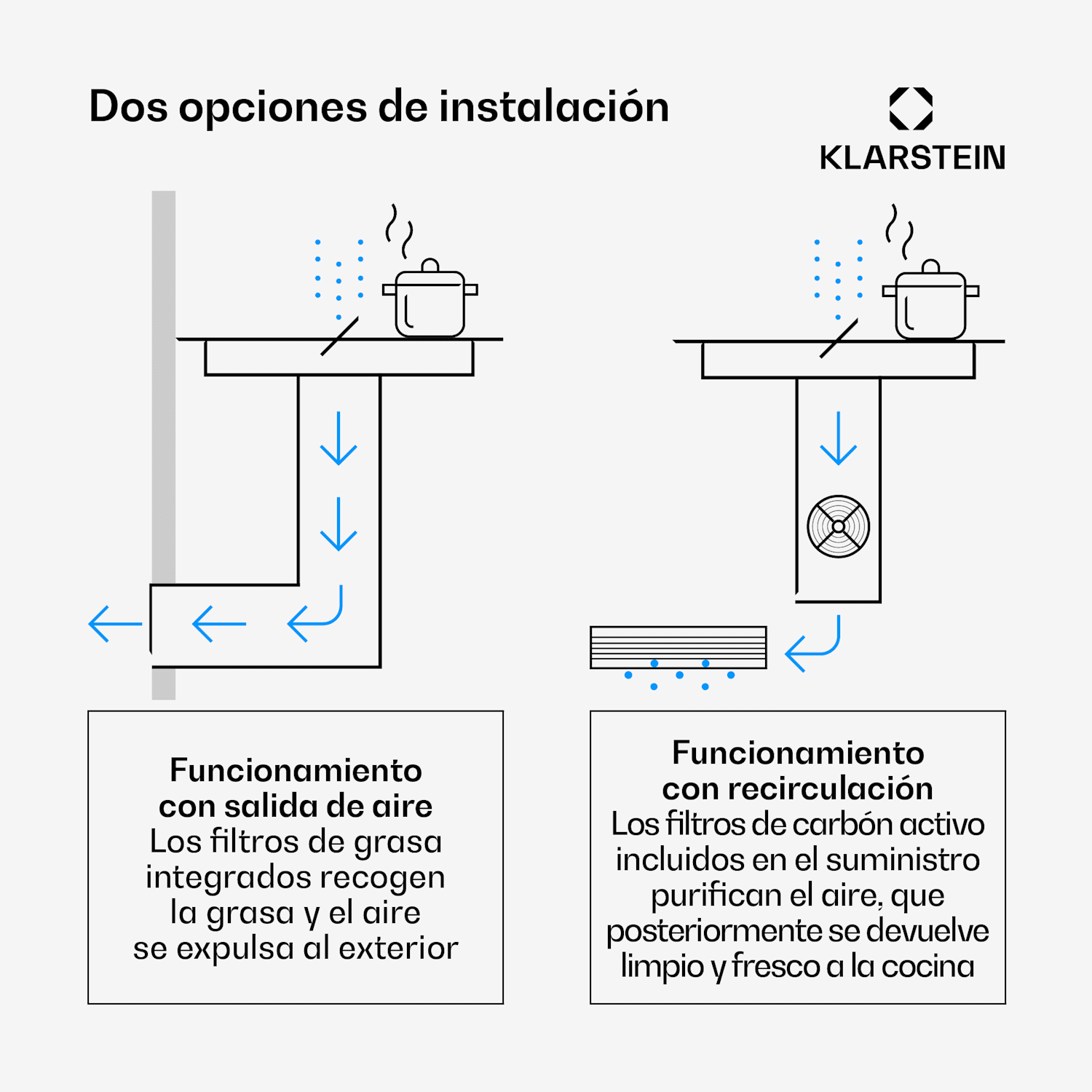 Dos opciones de instalación

KLARSTEIN

Funcionamiento con salida de aire
Los filtros de grasa integrados recogen la grasa y el aire se expulsa al exterior

Funcionamiento con recirculación
Los filtros de carbón activo incluidos en el suministro purifican el aire, que posteriormente se devuelve limpio y fresco a la cocina