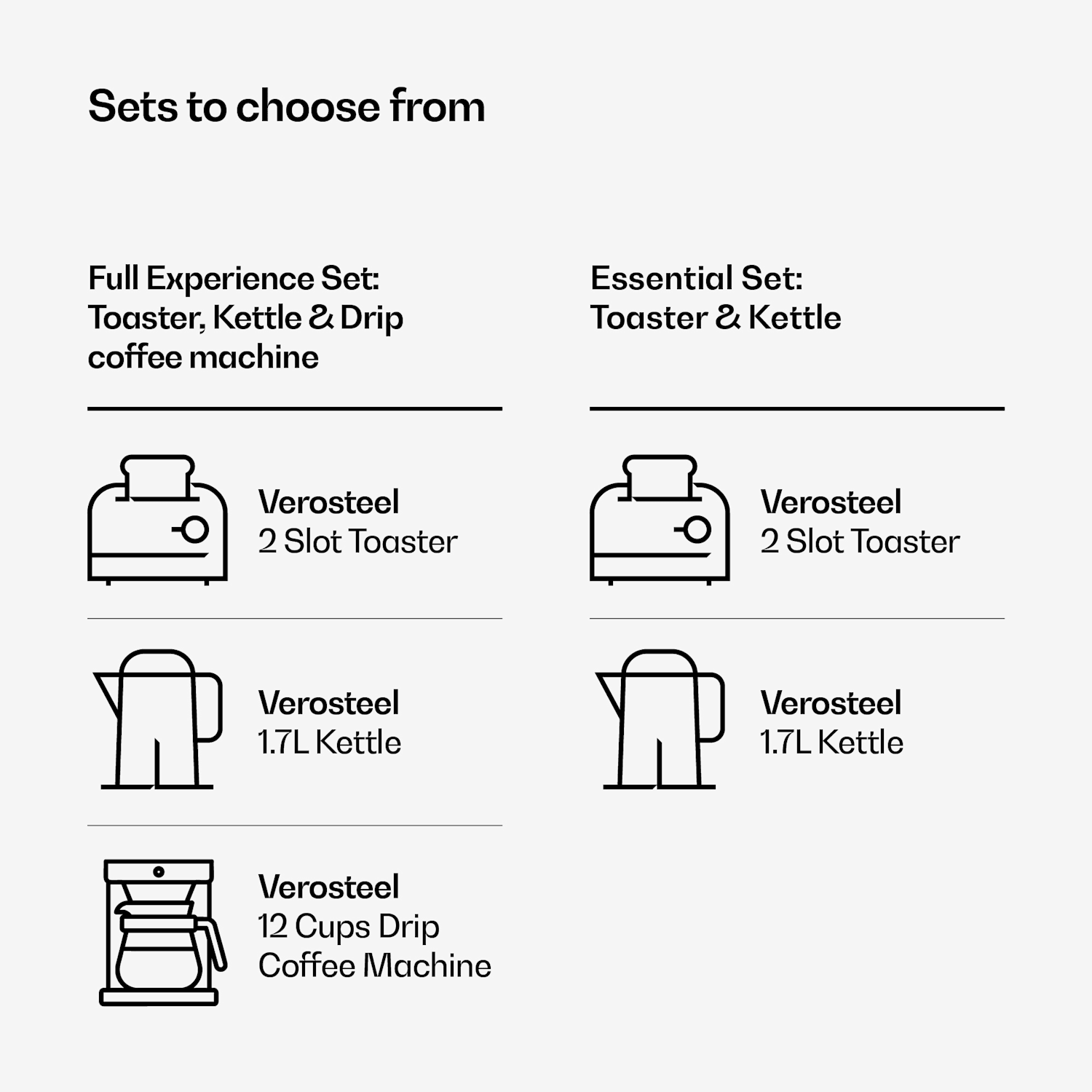 Sets to choose from

Full Experience Set: Toaster, Kettle & Drip coffee machine

Verosteel
2 Slot Toaster

Verosteel
1.7L Kettle

Verosteel
12 Cups Drip Coffee Machine

Essential Set: Toaster & Kettle

Verosteel
2 Slot Toaster

Verosteel
1.7L Kettle