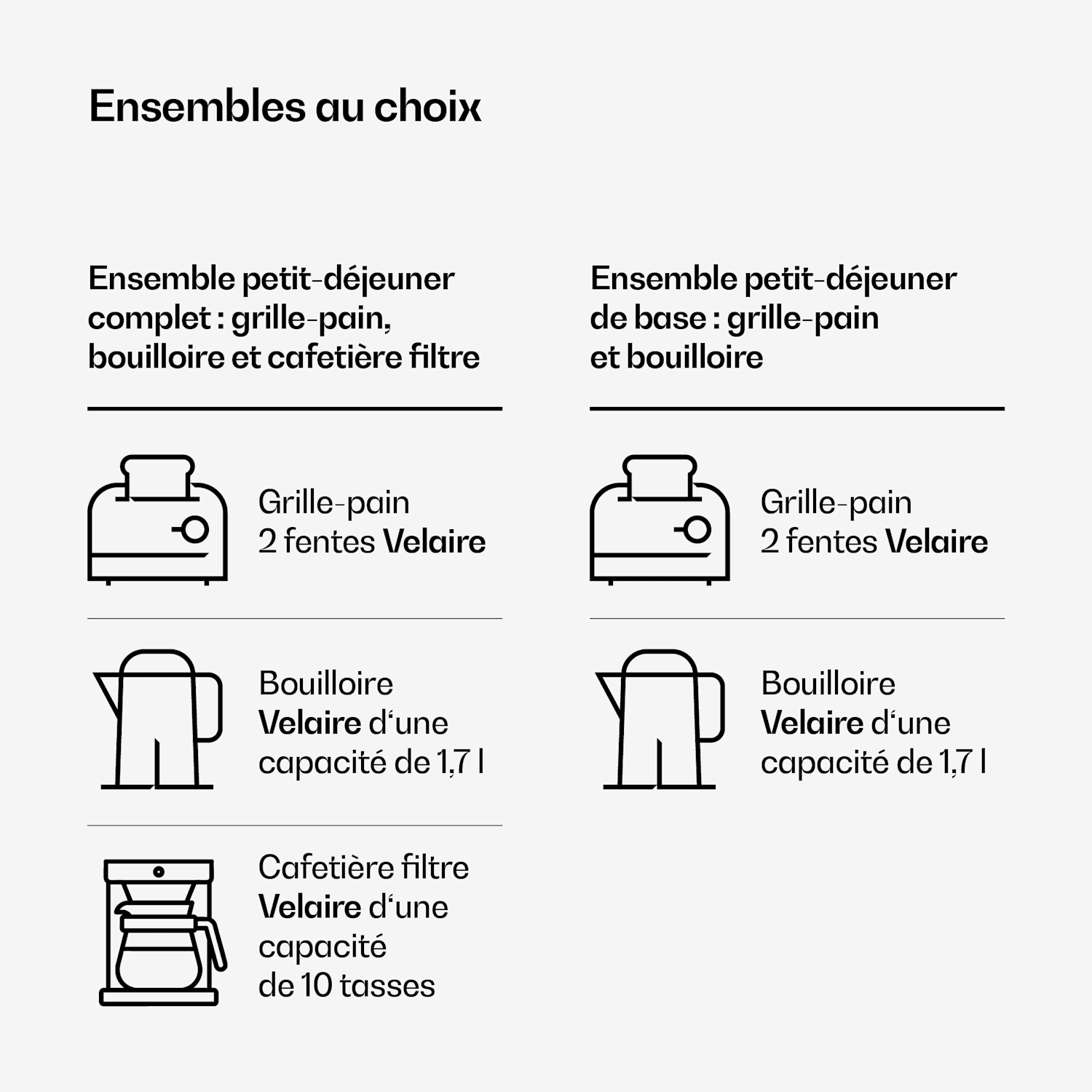 Ensembles au choix

Ensemble petit-déjeuner complet : grille-pain, bouilloire et cafetière filtre

Grille-pain 2 fentes Velaire

Bouilloire Velaire d'une capacité de 1,7 l

Cafetière filtre Velaire d'une capacité de 10 tasses

Ensemble petit-déjeuner de base : grille-pain et bouilloire

Grille-pain 2 fentes Velaire

Bouilloire Velaire d'une capacité de 1,7 l