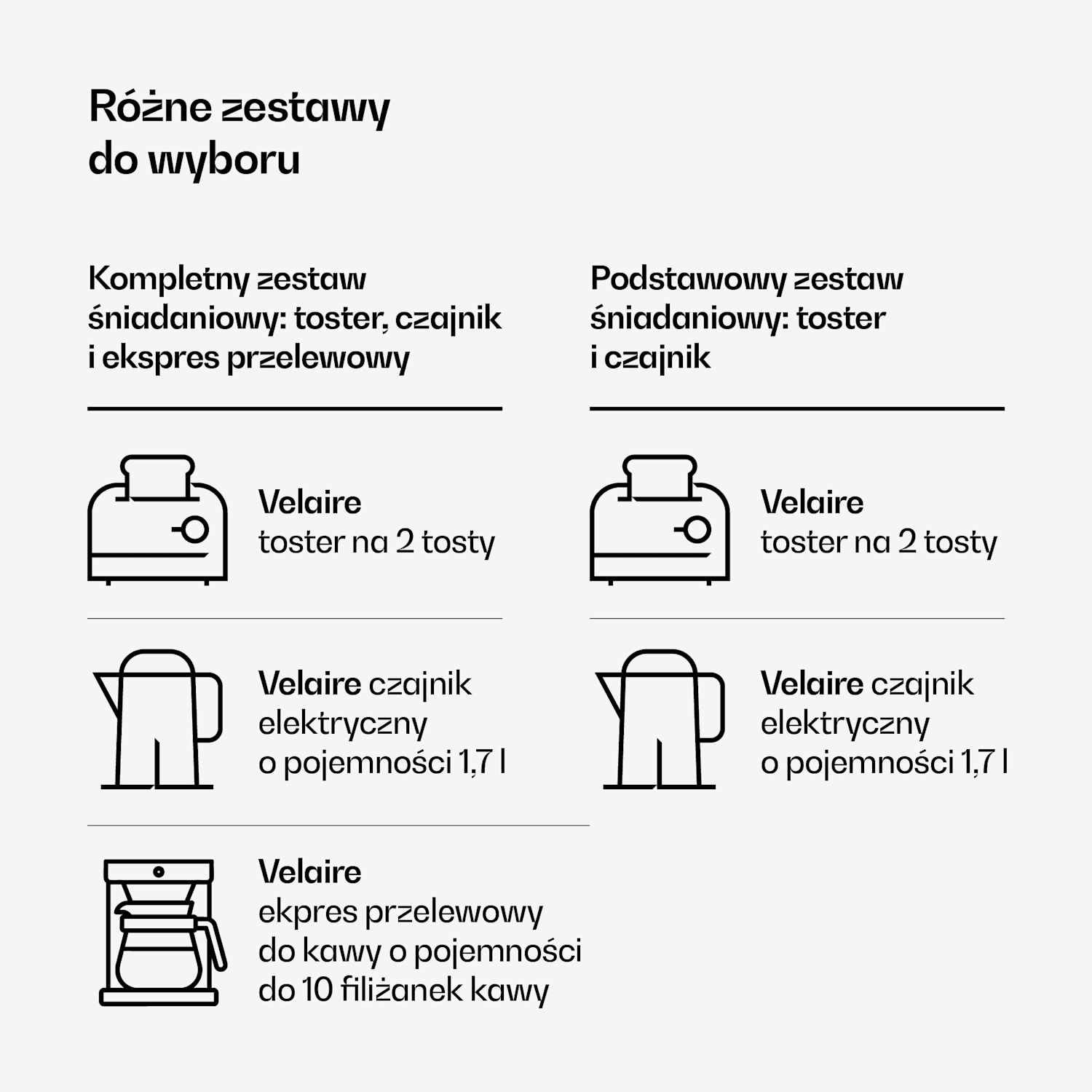 Różne zestawy do wyboru

Kompletny zestaw śniadaniowy: toster, czajnik i ekspres przelewowy

Velaire
toster na 2 tosty

Velaire czajnik elektryczny o pojemności 1,7 l

Velaire
ekpres przelewowy do kawy o pojemności do 10 filiżanek kawy

Podstawowy zestaw śniadaniowy: toster i czajnik

Velaire
toster na 2 tosty

Velaire czajnik elektryczny o pojemności 1,7 l