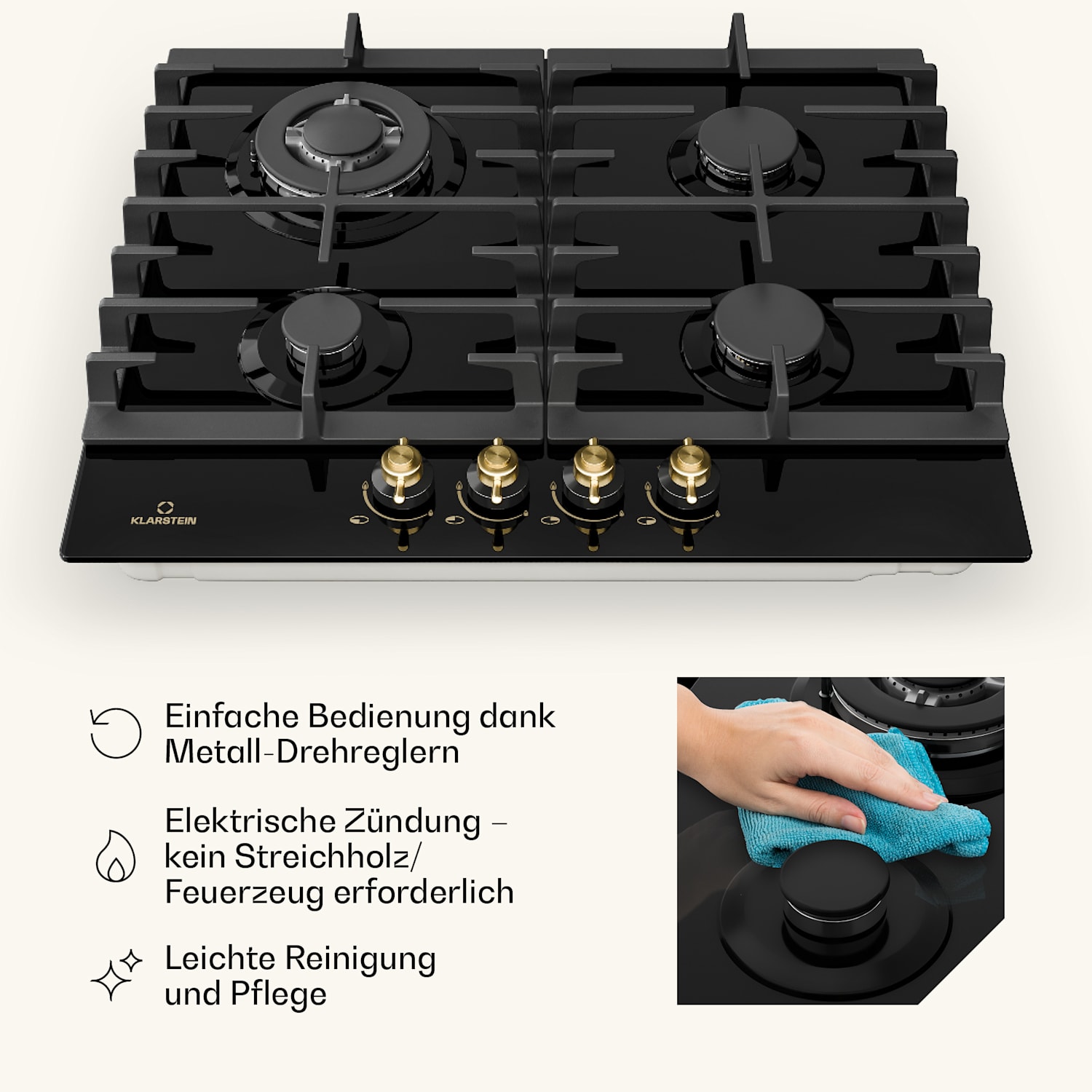 KLARSTEIN

Einfache Bedienung dank Metall-Drehreglern

Elektrische Zündung – kein Streichholz/ Feuerzeug erforderlich

Leichte Reinigung und Pflege