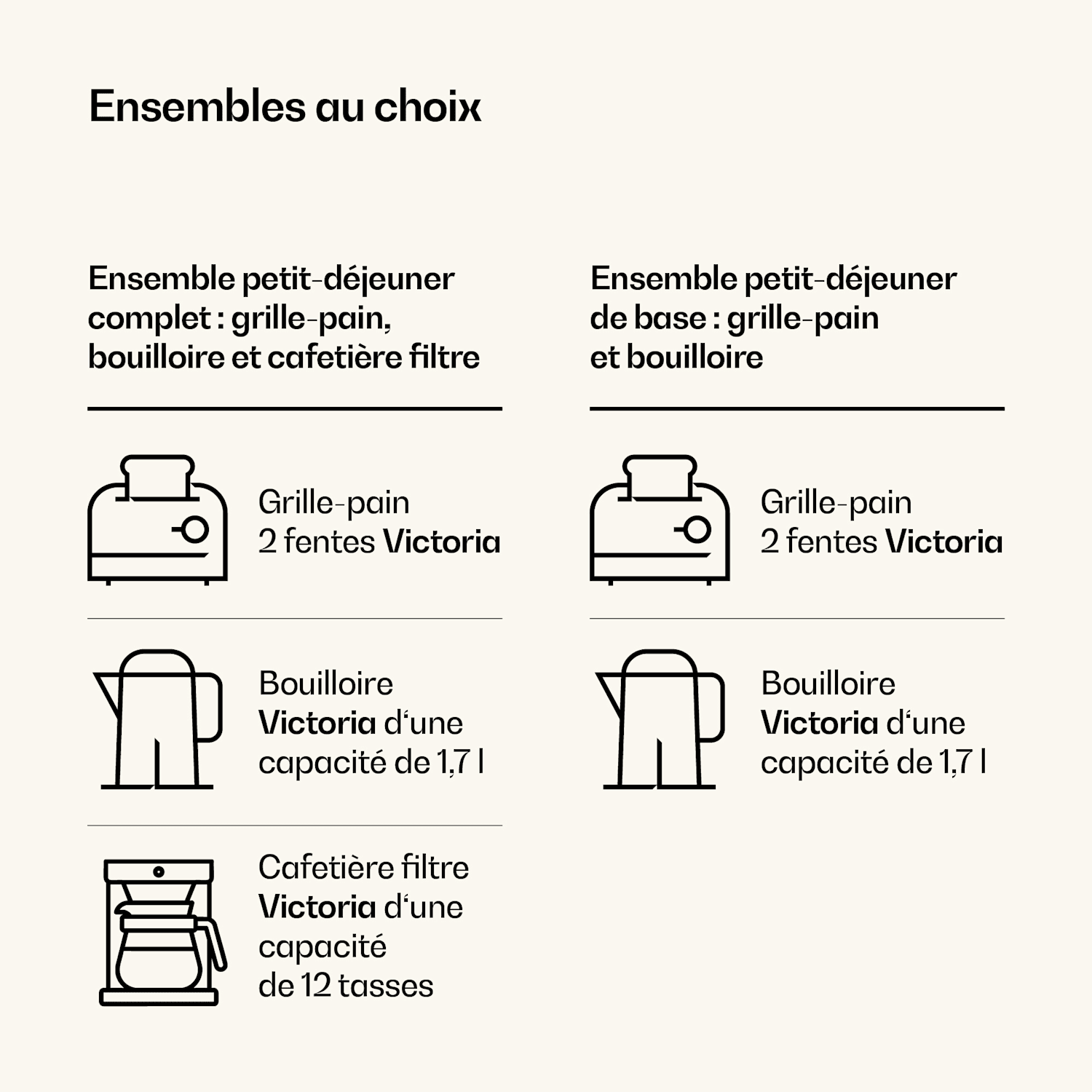 Ensembles au choix

Ensemble petit-déjeuner complet : grille-pain, bouilloire et cafetière filtre

Grille-pain 2 fentes Victoria

Bouilloire Victoria d‘une capacité de 1,7 l

Cafetière filtre Victoria d‘une capacité de 12 tasses

Ensemble petit-déjeuner de base : grille-pain et bouilloire

Grille-pain 2 fentes Victoria

Bouilloire Victoria d‘une capacité de 1,7 l