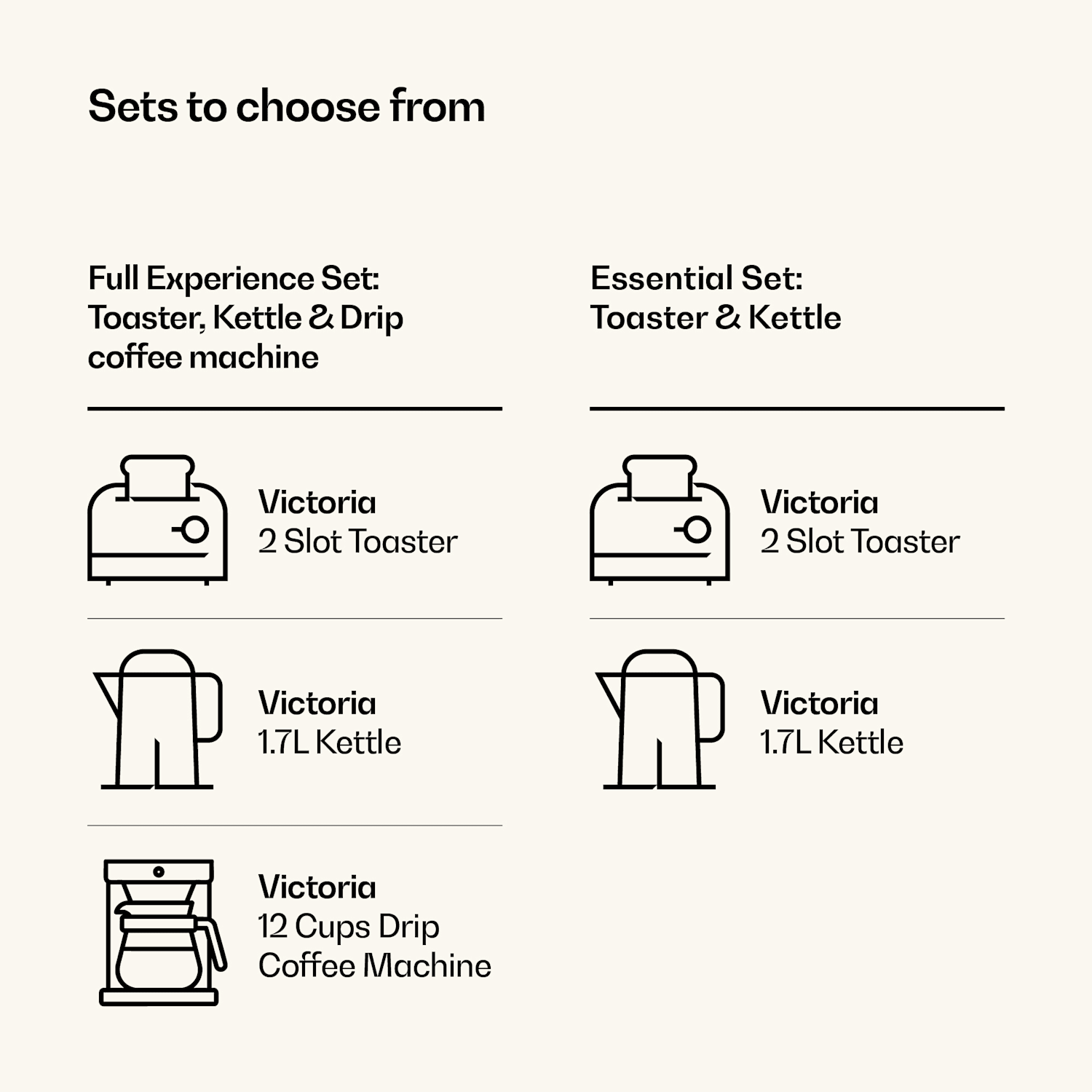 Sets to choose from

Full Experience Set:
Toaster, Kettle & Drip coffee machine

Victoria
2 Slot Toaster

Victoria
1.7L Kettle

Victoria
12 Cups Drip Coffee Machine

Essential Set:
Toaster & Kettle

Victoria
2 Slot Toaster

Victoria
1.7L Kettle