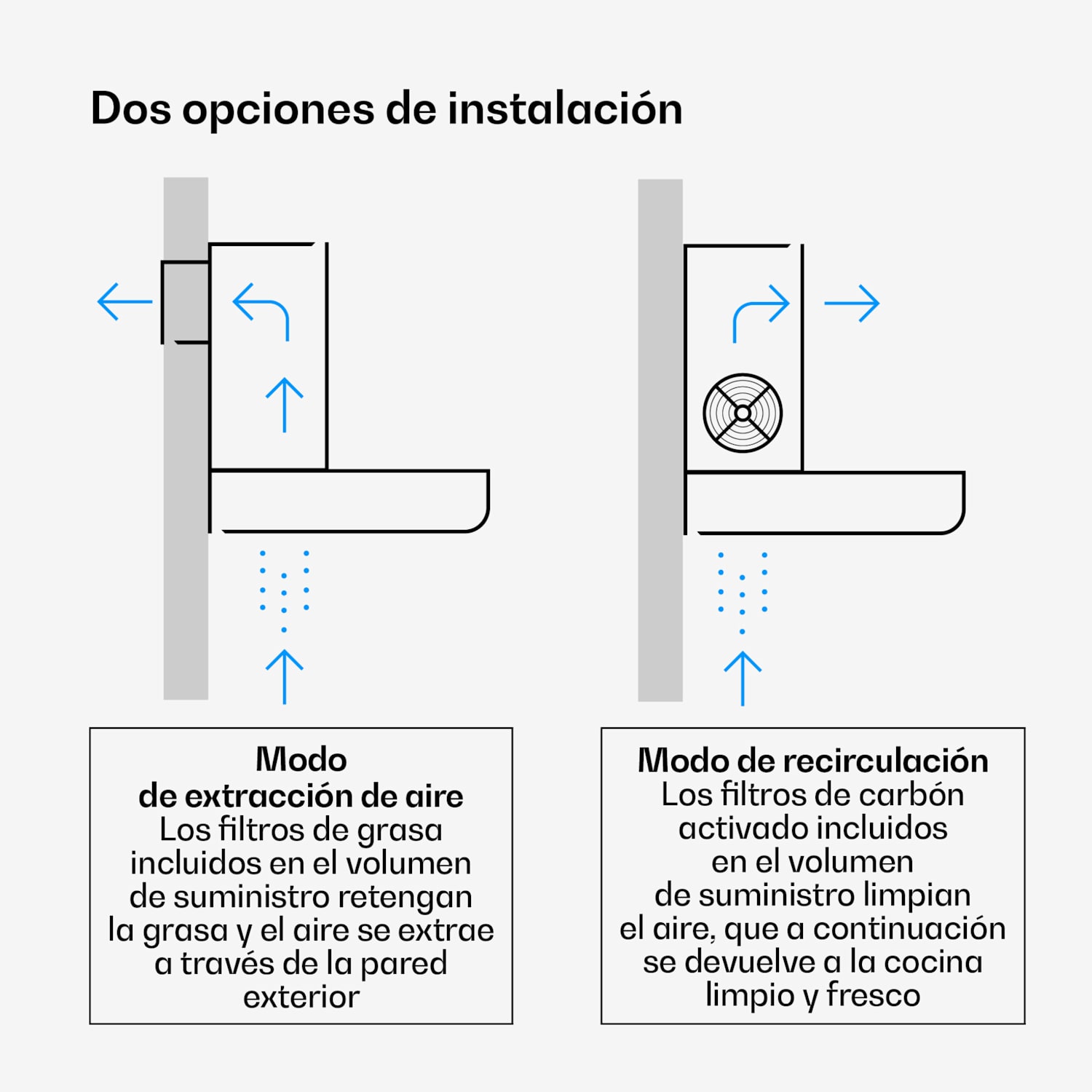 Dos opciones de instalación

Modo
de extracción de aire
Los filtros de grasa incluidos en el volumen de suministro retengan la grasa y el aire se extrae a través de la pared exterior

Modo de recirculación
Los filtros de carbón activado incluidos en el volumen de suministro limpian el aire, que a continuación se devuelve a la cocina limpio y fresco