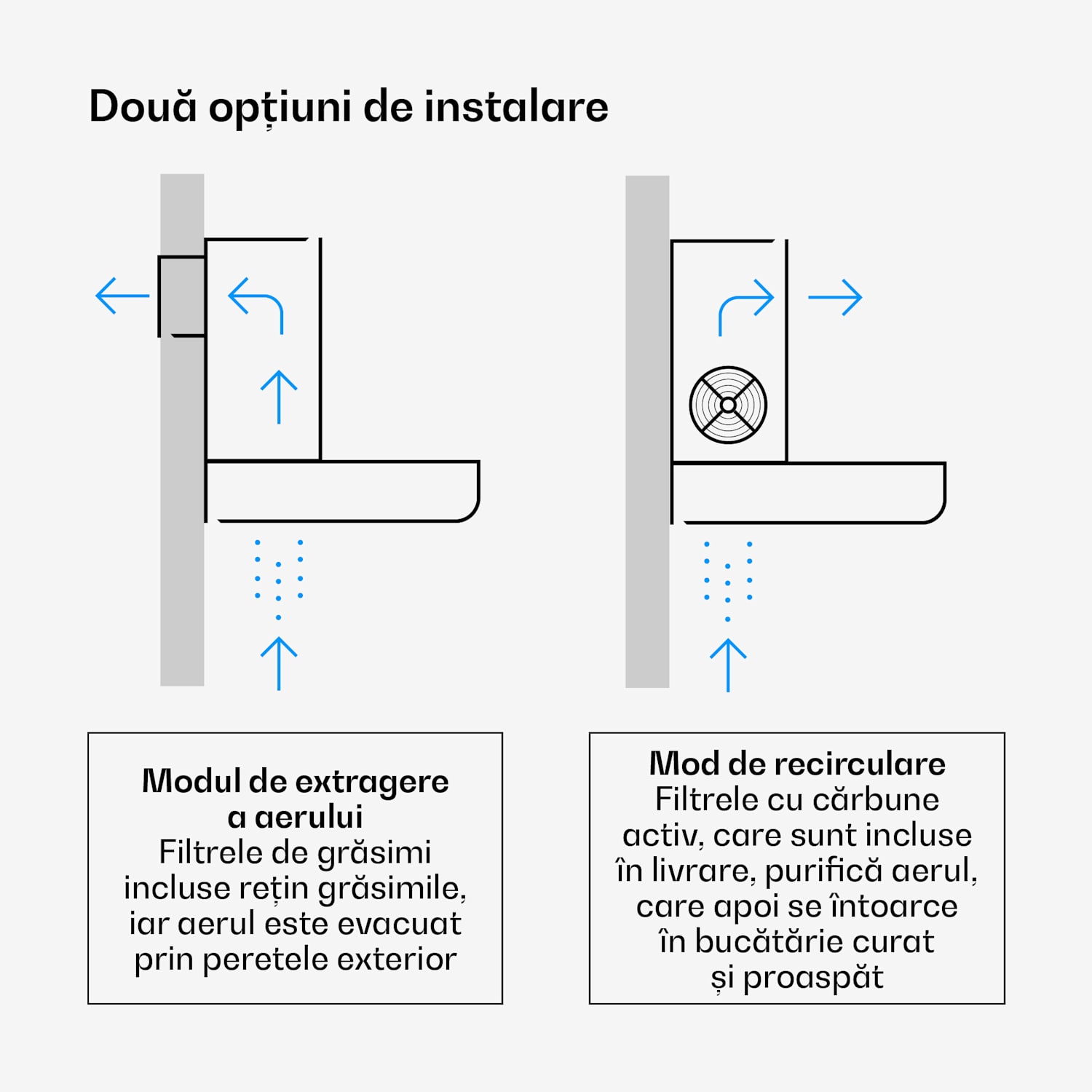 Două opțiuni de instalare

Modul de extragere a aerului
Filtrele de grăsimi incluse rețin grăsimile, iar aerul este evacuat prin peretele exterior

Mod de recirculare
Filtrele cu cărbune activ, care sunt incluse în livrare, purifică aerul, care apoi se întoarce în bucătărie curat și proaspăt