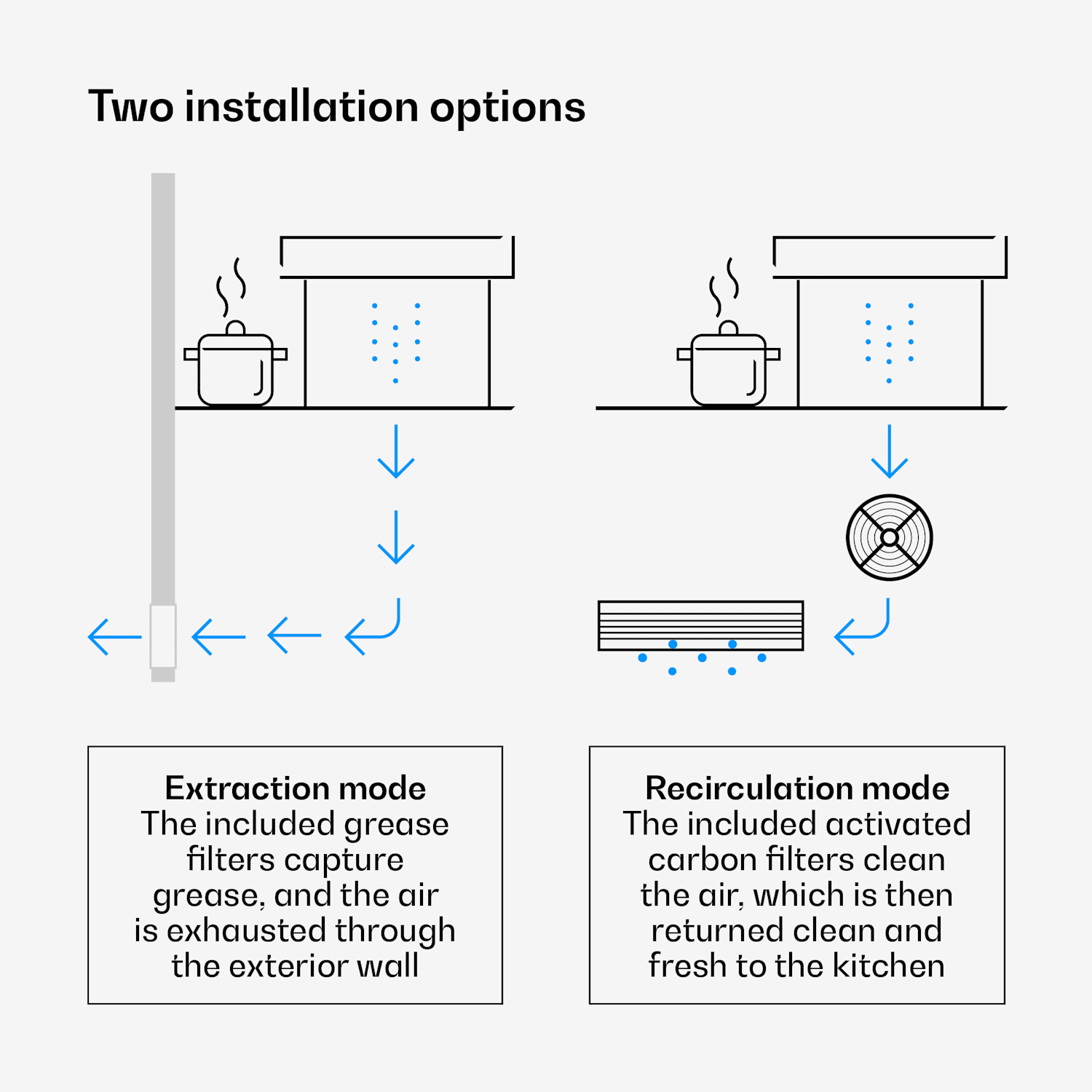 Two installation options

Extraction mode
The included grease filters capture grease, and the air is exhausted through the exterior wall

Recirculation mode
The included activated carbon filters clean the air, which is then returned clean and fresh to the kitchen