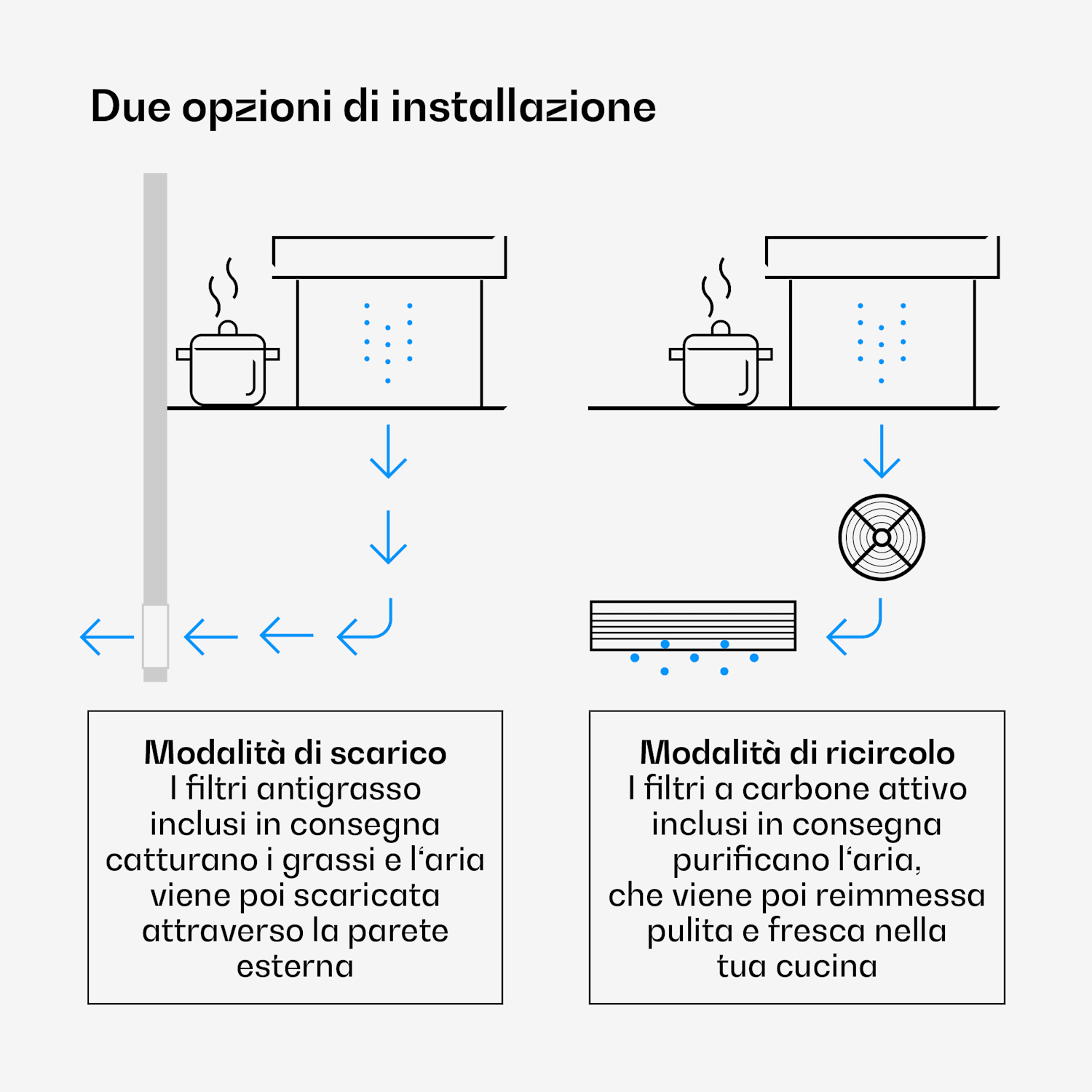 Due opzioni di installazione

Modalità di scarico
I filtri antigrasso inclusi in consegna catturano i grassi e l'aria viene poi scaricata attraverso la parete esterna

Modalità di ricircolo
I filtri a carbone attivo inclusi in consegna purificano l'aria, che viene poi reimmessa pulita e fresca nella tua cucina