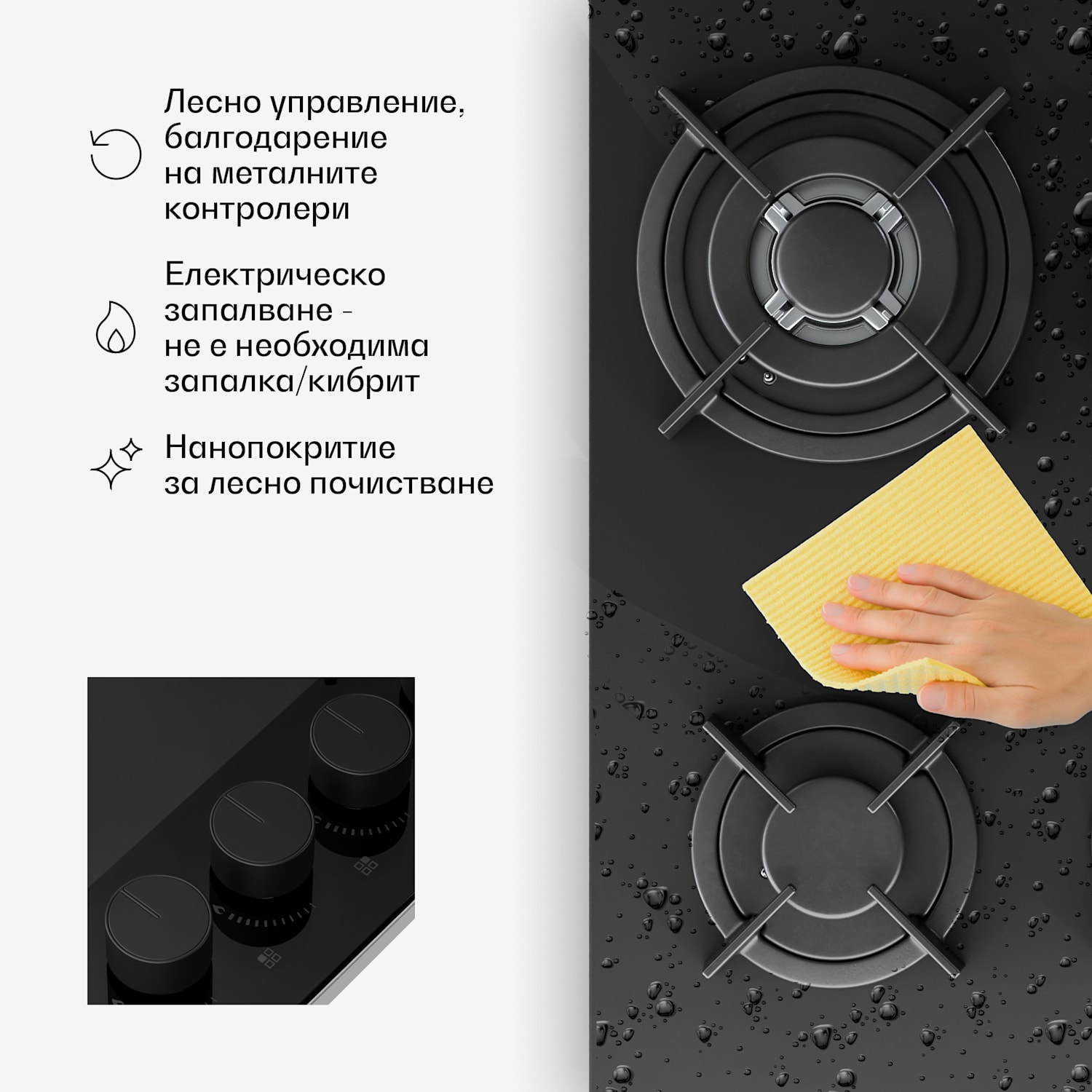 Лесно управление, балгодарение на металните контролери

Електрическо запалване - не е необходима запалка/кибрит

Нанопокритие за лесно почистване