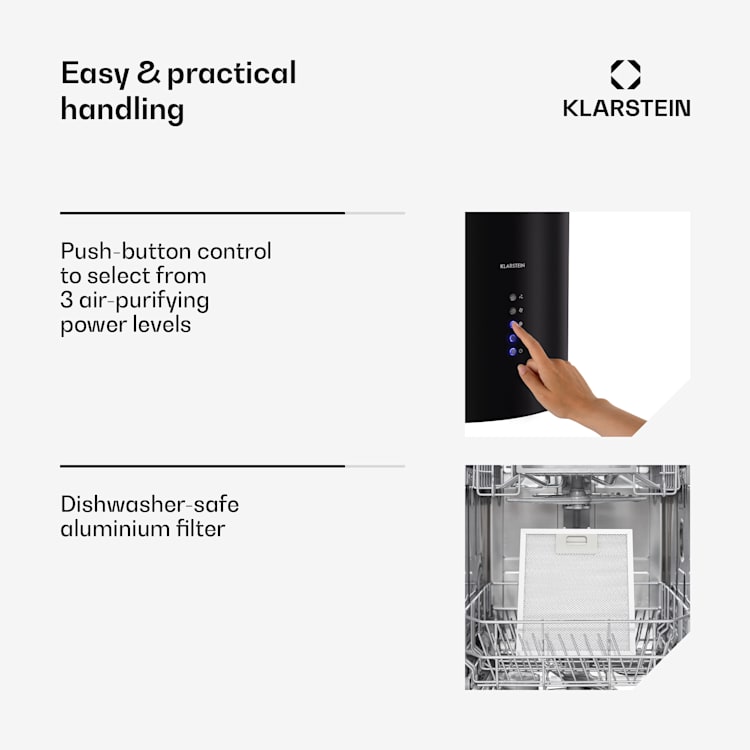 Easy & practical handling

KLARSTEIN

Push-button control to select from 3 air-purifying power levels

KLARSTEIN

Dishwasher-safe aluminium filter