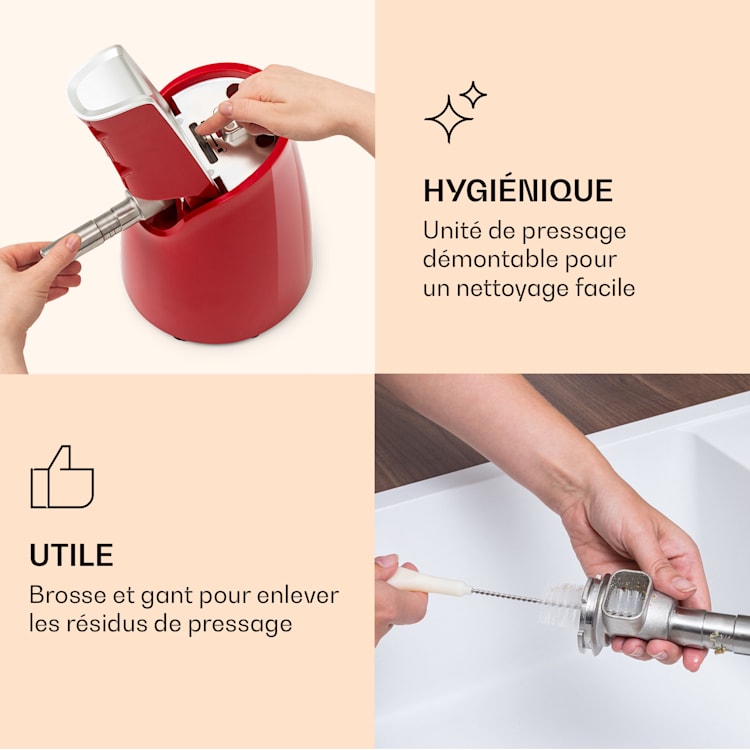 HYGIÉNIQUE

Unité de pressage démontable pour un nettoyage facile

UTILE

Brosse et gant pour enlever les résidus de pressage