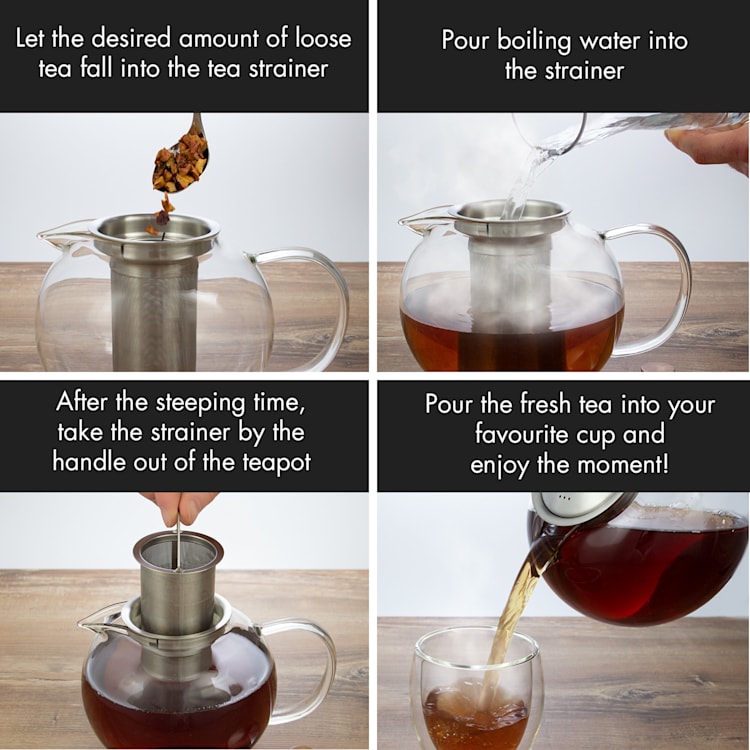 Let the desired amount of loose tea fall into the tea strainer

Pour boiling water into the strainer

After the steeping time, take the strainer by the handle out of the teapot

Pour the fresh tea into your favourite cup and enjoy the moment!