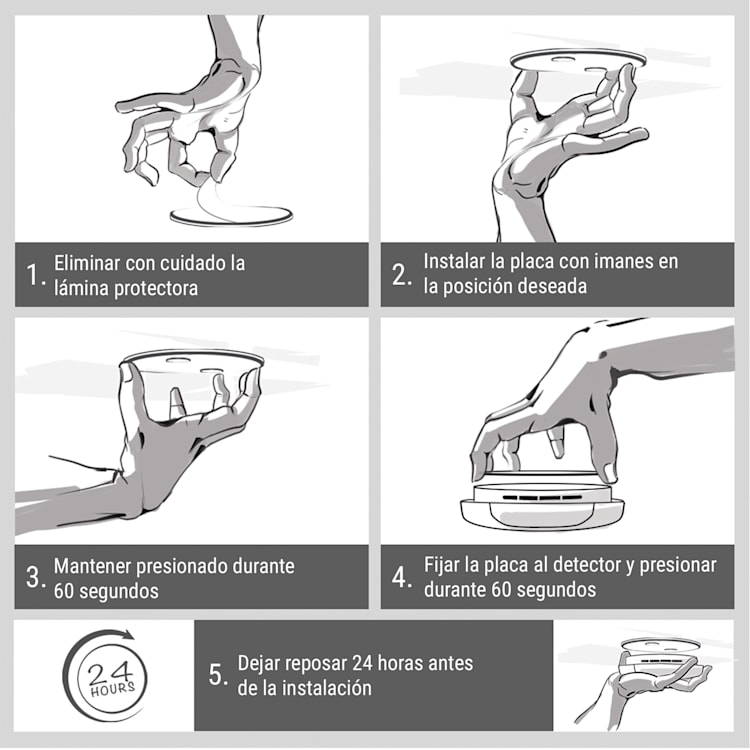 1. Eliminar con cuidado la lámina protectora

2. Instalar la placa con imanes en la posición deseada

3. Mantener presionado durante 60 segundos

4. Fijar la placa al detector y presionar durante 60 segundos

24 HOURS

5. Dejar reposar 24 horas antes de la instalación