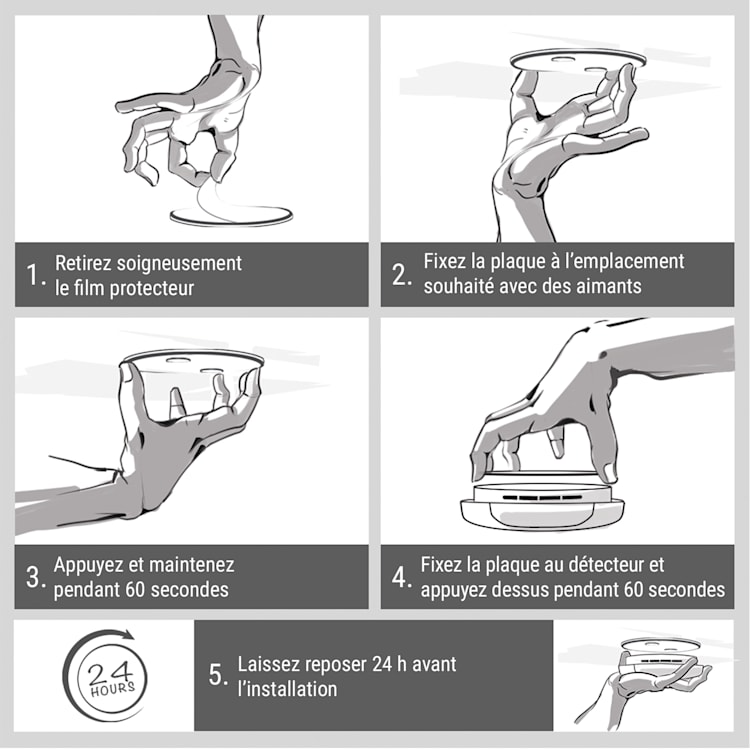 1. Retirez soigneusement le film protecteur

2. Fixez la plaque à l'emplacement souhaité avec des aimants

3. Appuyez et maintenez pendant 60 secondes

4. Fixez la plaque au détecteur et appuyez dessus pendant 60 secondes

24 HOURS

5. Laissez reposer 24 h avant l'installation