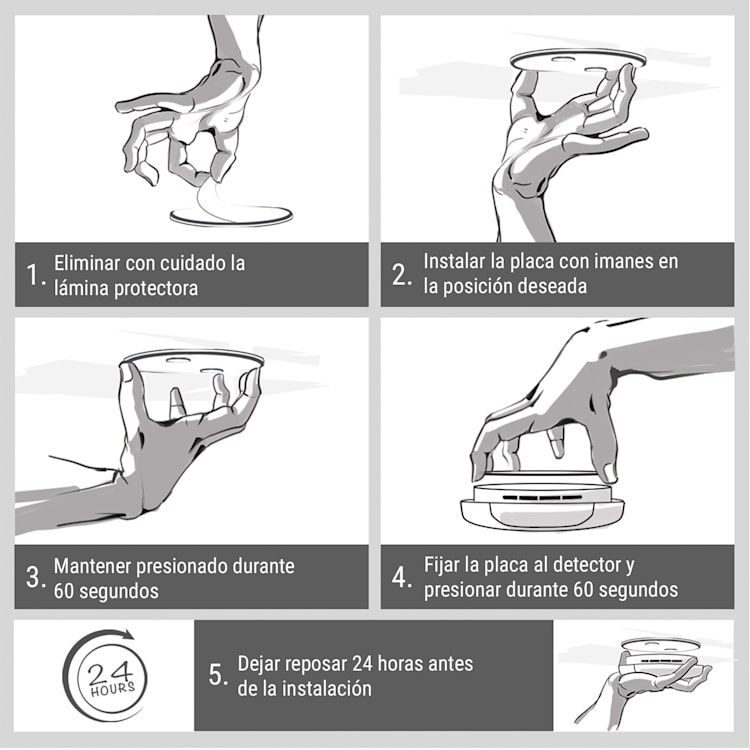 1. Eliminar con cuidado la lámina protectora

2. Instalar la placa con imanes en la posición deseada

3. Mantener presionado durante 60 segundos

4. Fijar la placa al detector y presionar durante 60 segundos

24 HOURS

5. Dejar reposar 24 horas antes de la instalación