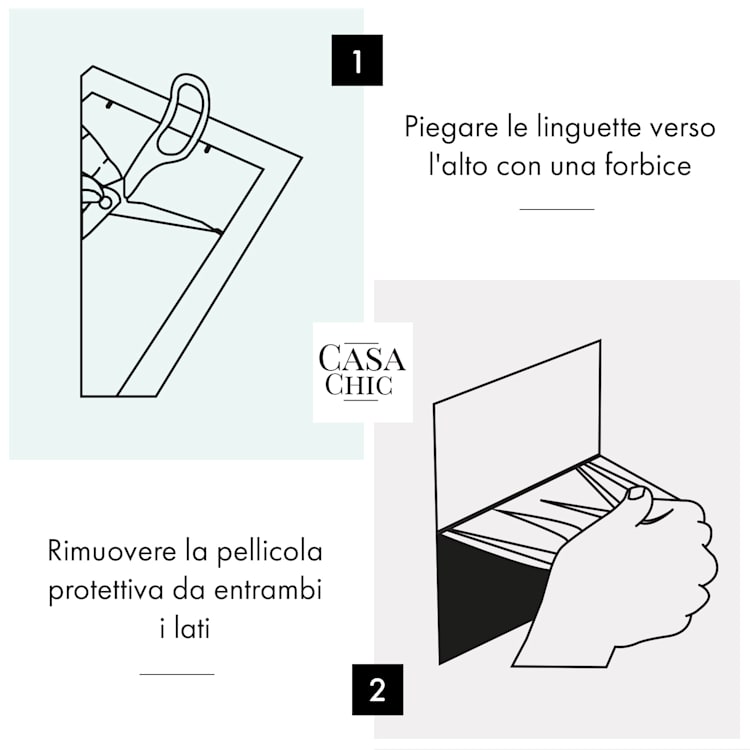 1

Piegare le linguette verso l'alto con una forbice

CASA CHIC

Rimuovere la pellicola protettiva da entrambi i lati

2