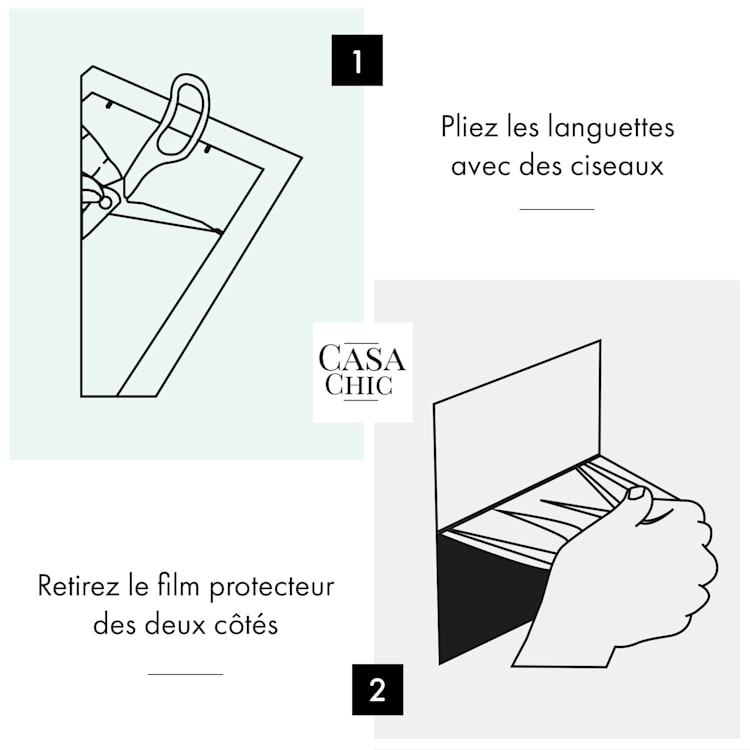 1

Pliez les languettes avec des ciseaux

CASA CHIC

Retirez le film protecteur des deux côtés

2