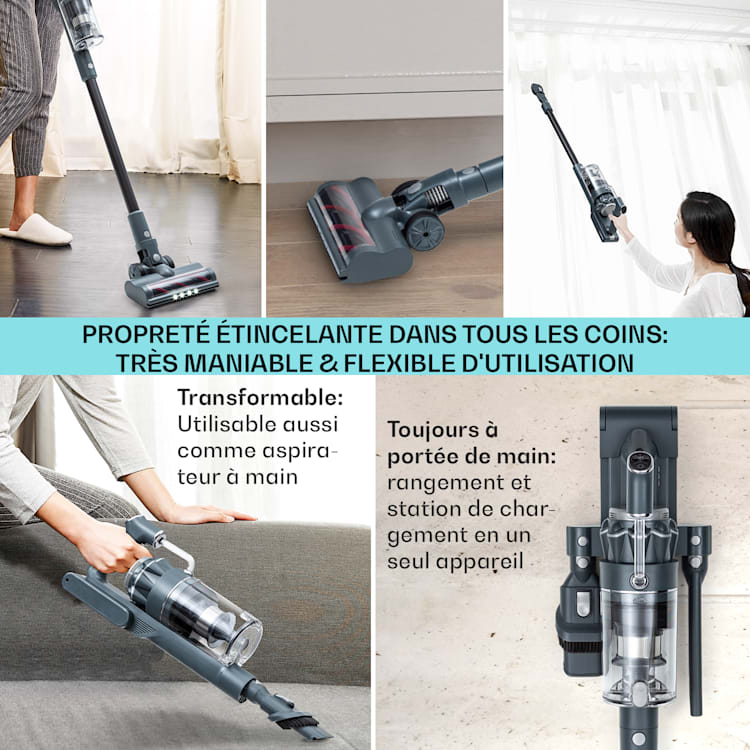 PROPRETÉ ÉTINCELANTE DANS TOUS LES COINS:
TRÈS MANIABLE & FLEXIBLE D'UTILISATION

Transformable: Utilisable aussi comme aspirateur à main

Toujours à portée de main: rangement et station de chargement en un seul appareil