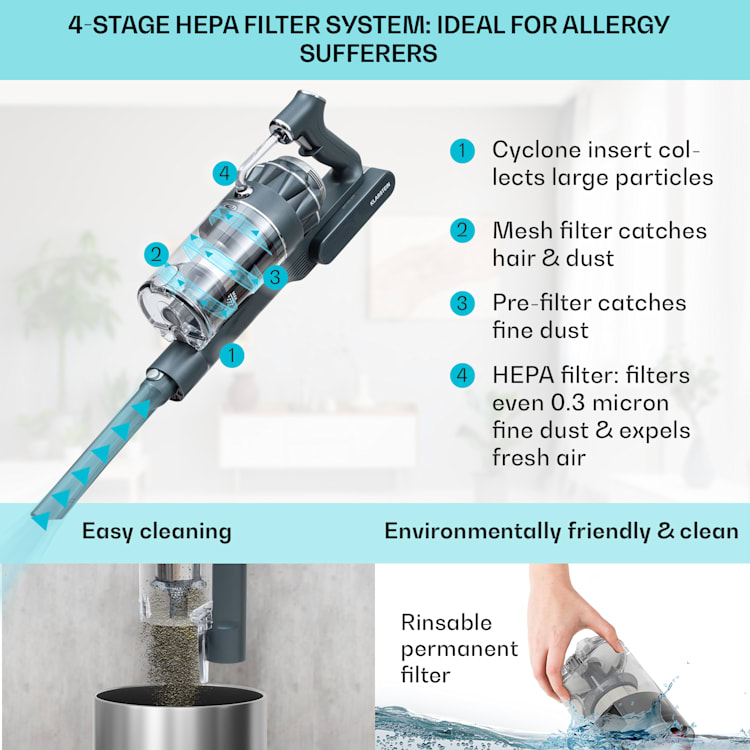 4-STAGE HEPA FILTER SYSTEM: IDEAL FOR ALLERGY SUFFERERS

4

2

3

1

KLARSTEIN

1 Cyclone insert collects large particles

2 Mesh filter catches hair & dust

3 Pre-filter catches fine dust

4 HEPA filter: filters even 0.3 micron fine dust & expels fresh air

Easy cleaning

Environmentally friendly & clean

Rinsable permanent filter