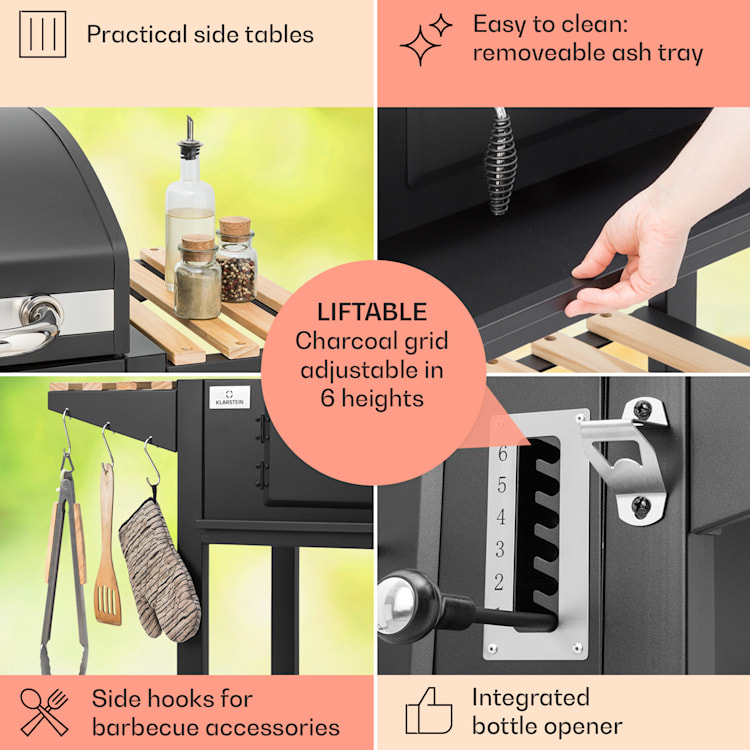 Practical side tables

Easy to clean: removeable ash tray

LIFTABLE
Charcoal grid adjustable in 6 heights

KLARSTEIN

6
5
4
3
2

Side hooks for barbecue accessories

Integrated bottle opener