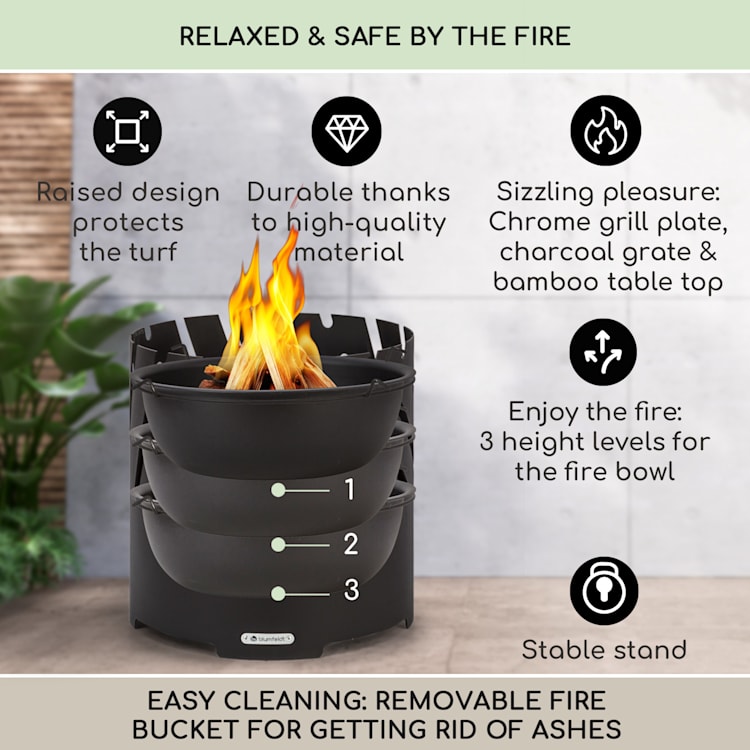 RELAXED & SAFE BY THE FIRE

Raised design protects the turf

Durable thanks to high-quality material

Sizzling pleasure: Chrome grill plate, charcoal grate & bamboo table top

Enjoy the fire: 3 height levels for the fire bowl

1

2

3

blumfeldt

Stable stand

EASY CLEANING: REMOVABLE FIRE BUCKET FOR GETTING RID OF ASHES