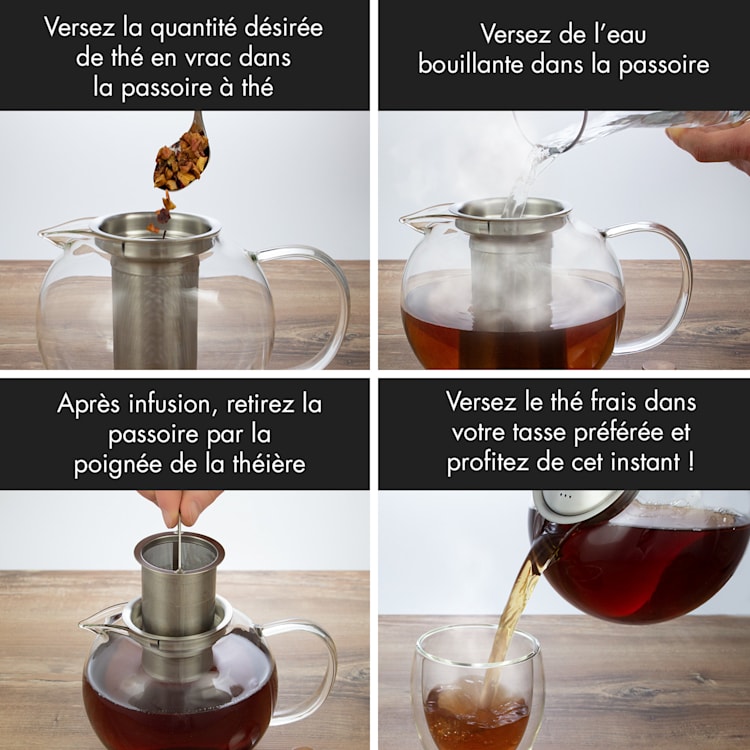 Versez la quantité désirée de thé en vrac dans la passoire à thé

Versez de l'eau bouillante dans la passoire

Après infusion, retirez la passoire par la poignée de la théière

Versez le thé frais dans votre tasse préférée et profitez de cet instant !