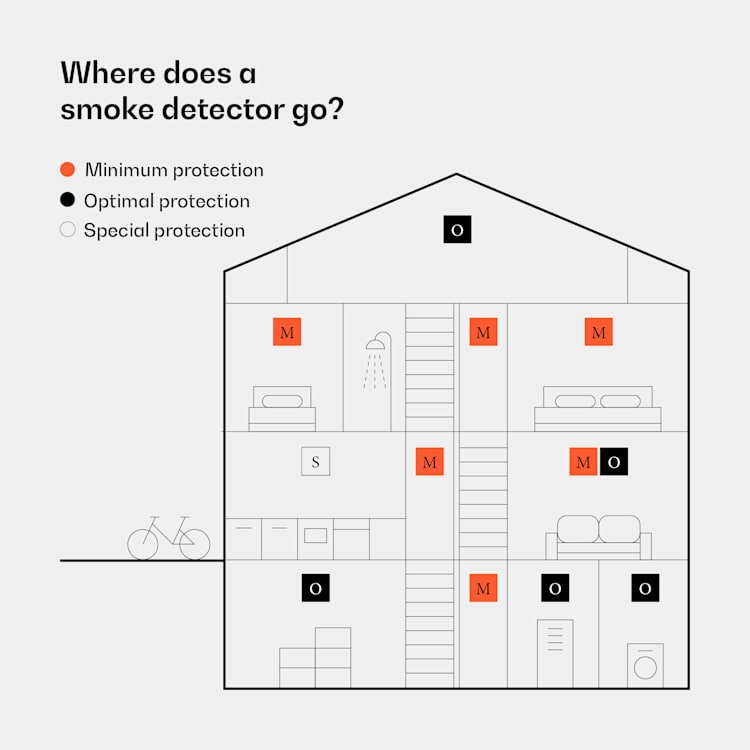 Where does a smoke detector go?

Minimum protection
Optimal protection
Special protection

O

M
M
M

S
M
M O

O
M
O
O