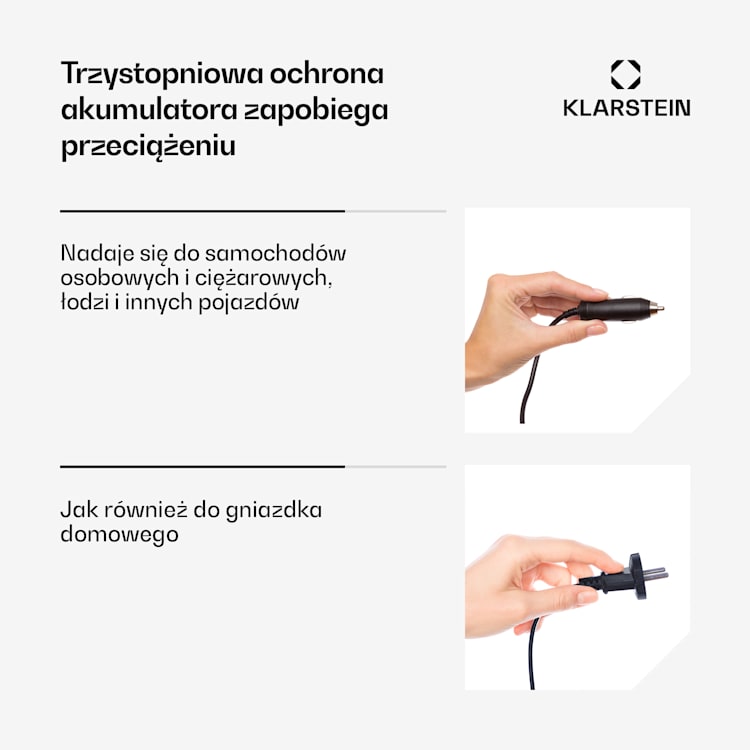 Trzystopniowa ochrona akumulatora zapobiega przeciążeniu

KLARSTEIN

Nadaje się do samochodów osobowych i ciężarowych, łodzi i innych pojazdów

Jak również do gniazdka domowego