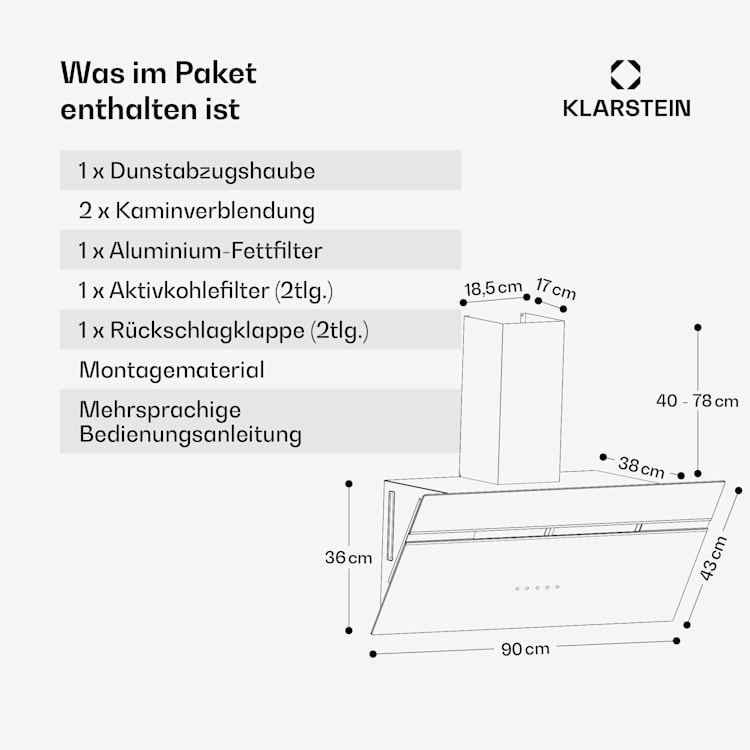 Was im Paket enthalten ist

KLARSTEIN

1 x Dunstabzugshaube

2 x Kaminverblendung

1 x Aluminium-Fettfilter

1 x Aktivkohlefilter (2tlg.)

1 x Rückschlagklappe (2tlg.)

Montagematerial

Mehrsprachige Bedienungsanleitung

18,5 cm

17 cm

40 - 78 cm

38 cm

36 cm

43 cm

90 cm