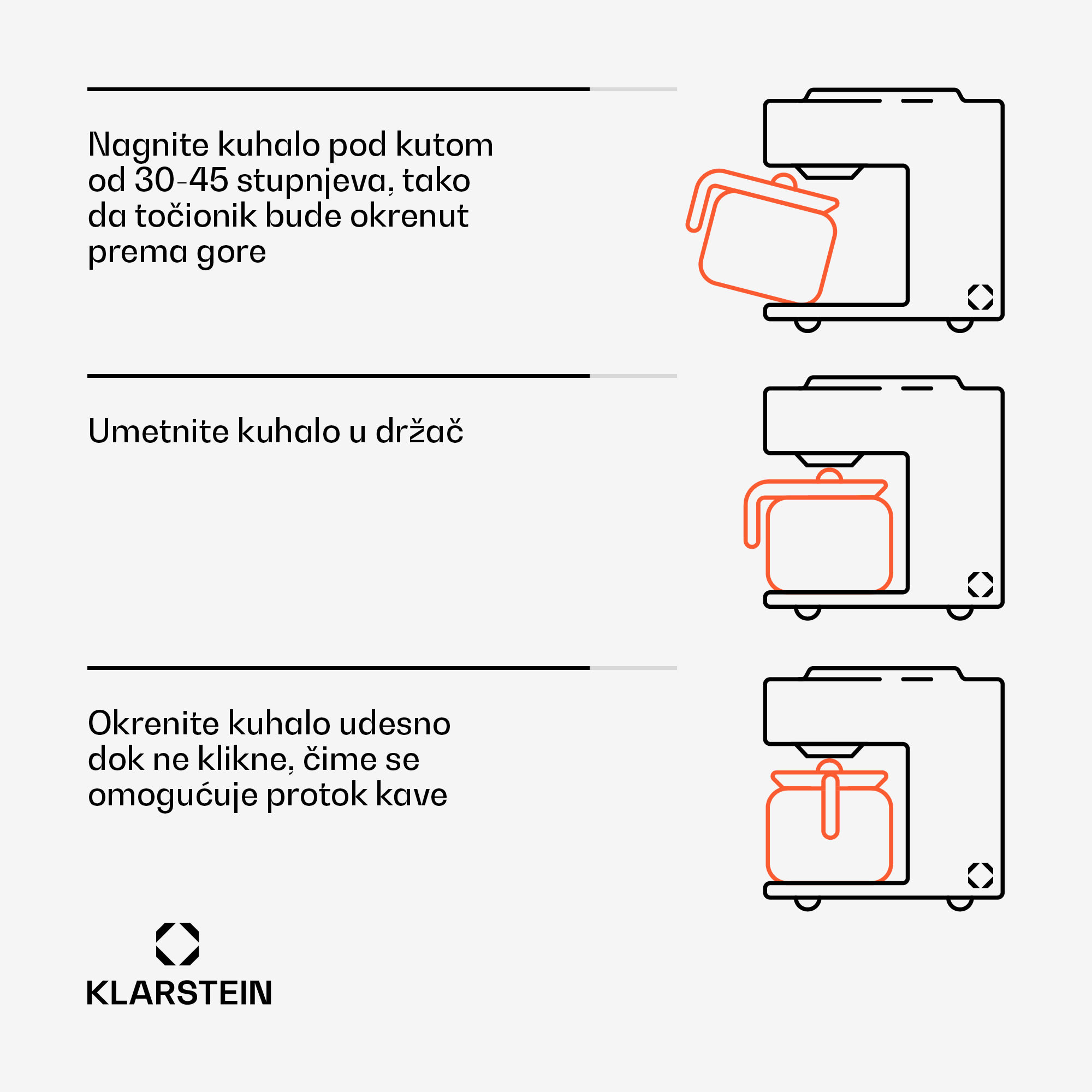 Nagnite kuhalo pod kutom od 30-45 stupnjeva, tako da točionik bude okrenut prema gore

Umetnite kuhalo u držač

Okrenite kuhalo udesno dok ne klikne, čime se omogućuje protok kave

KLARSTEIN