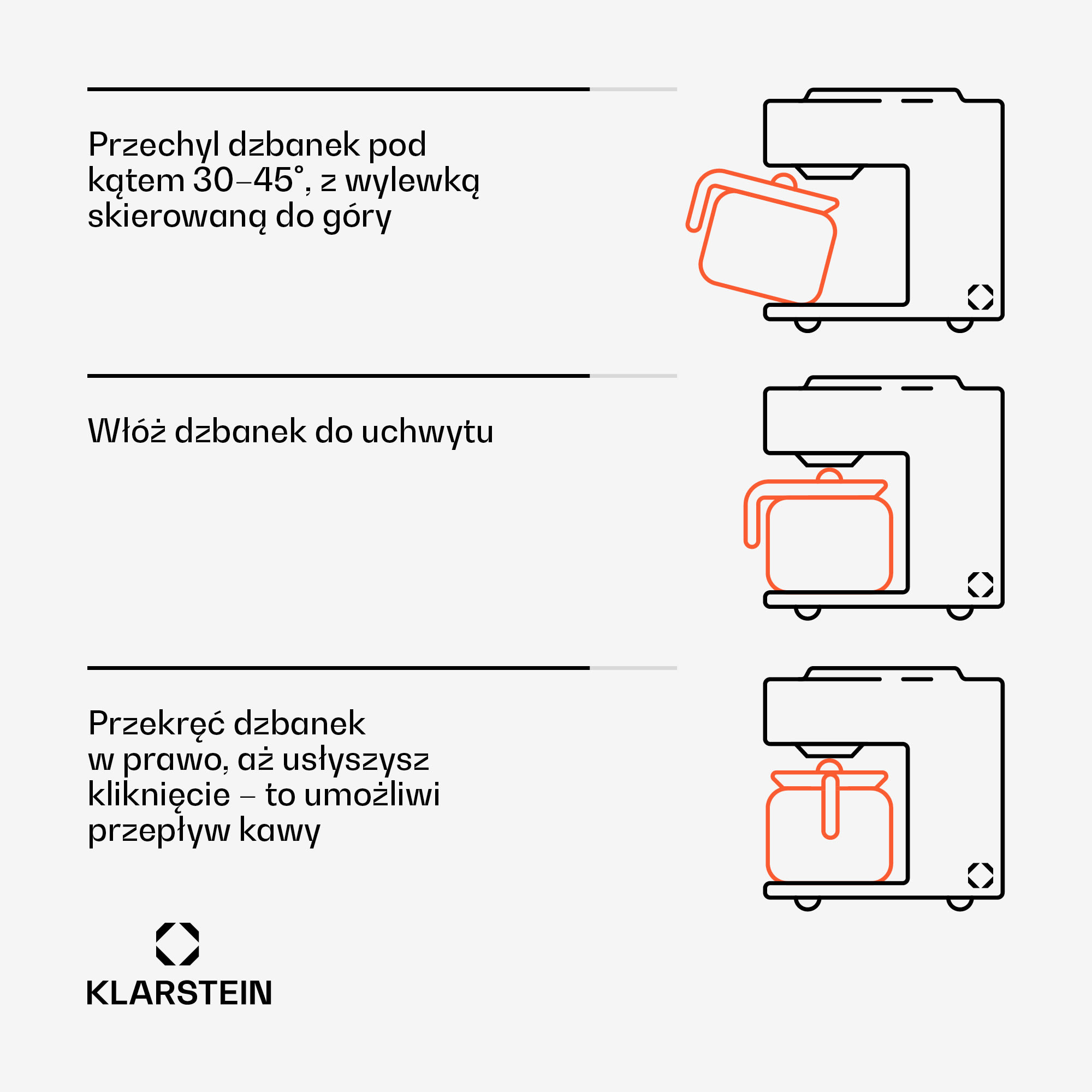 Przechyl dzbanek pod kątem 30–45°, z wylewką skierowaną do góry

Włóż dzbanek do uchwytu

Przekręć dzbanek w prawo, aż usłyszysz kliknięcie – to umożliwi przepływ kawy

KLARSTEIN