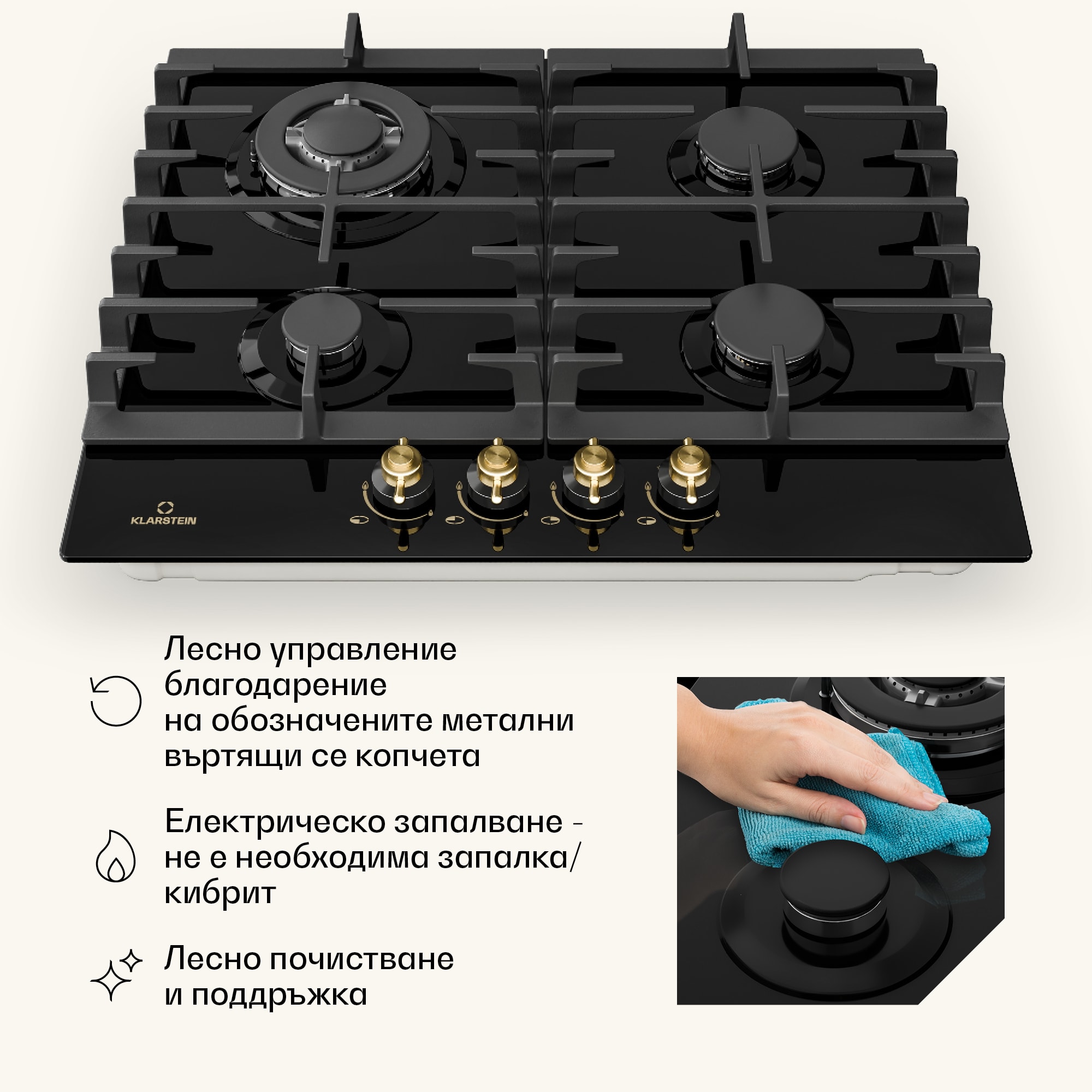 KLARSTEIN

Лесно управление благодарение на обозначените метални въртящи се копчета

Електрическо запалване - не е необходима запалка/ кибрит

Лесно почистване и поддръжка