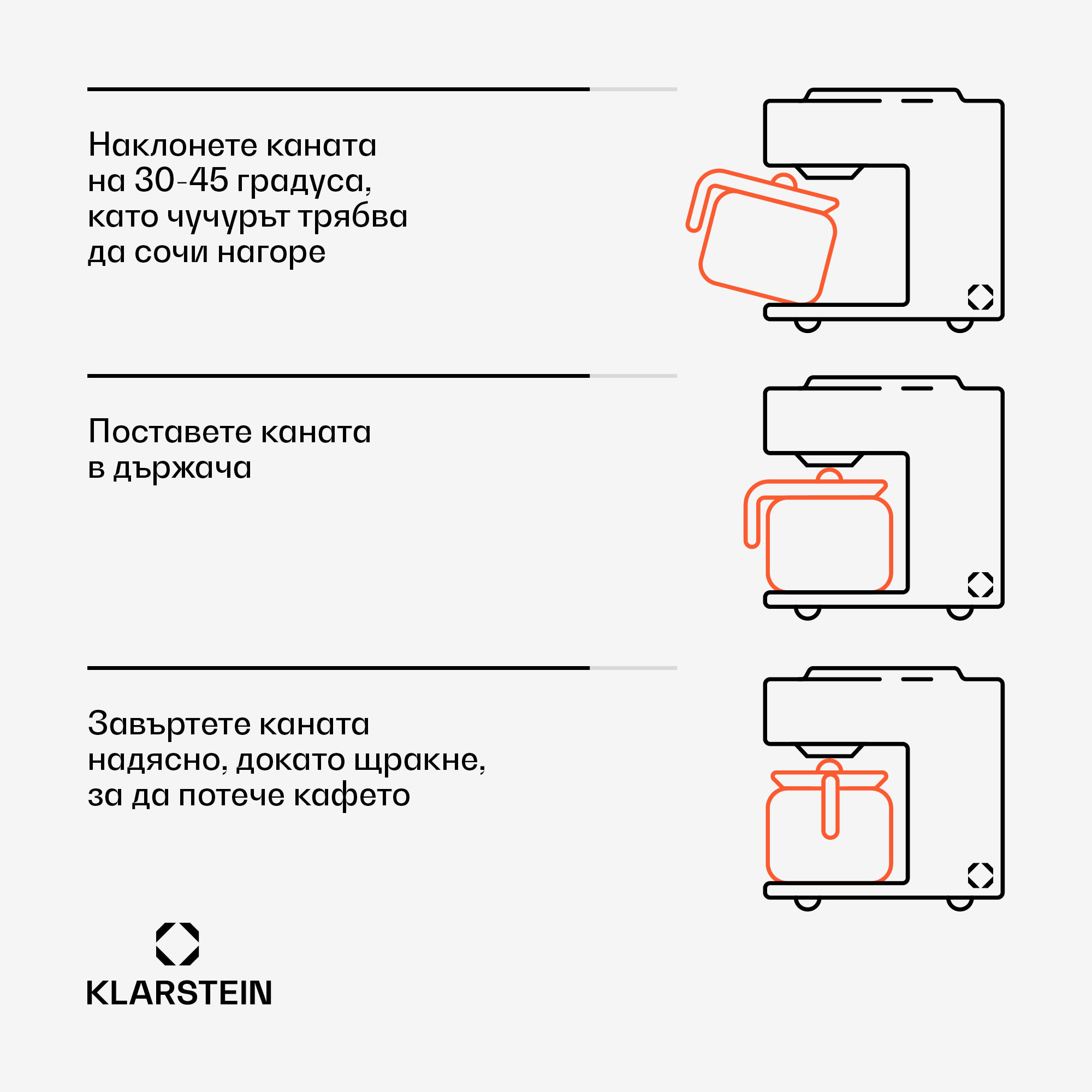 Наклонете каната на 30-45 градуса, като чучурът трябва да сочи нагоре

Поставете каната в държача

Завъртете каната надясно, докато щракне, за да потече кафето

KLARSTEIN