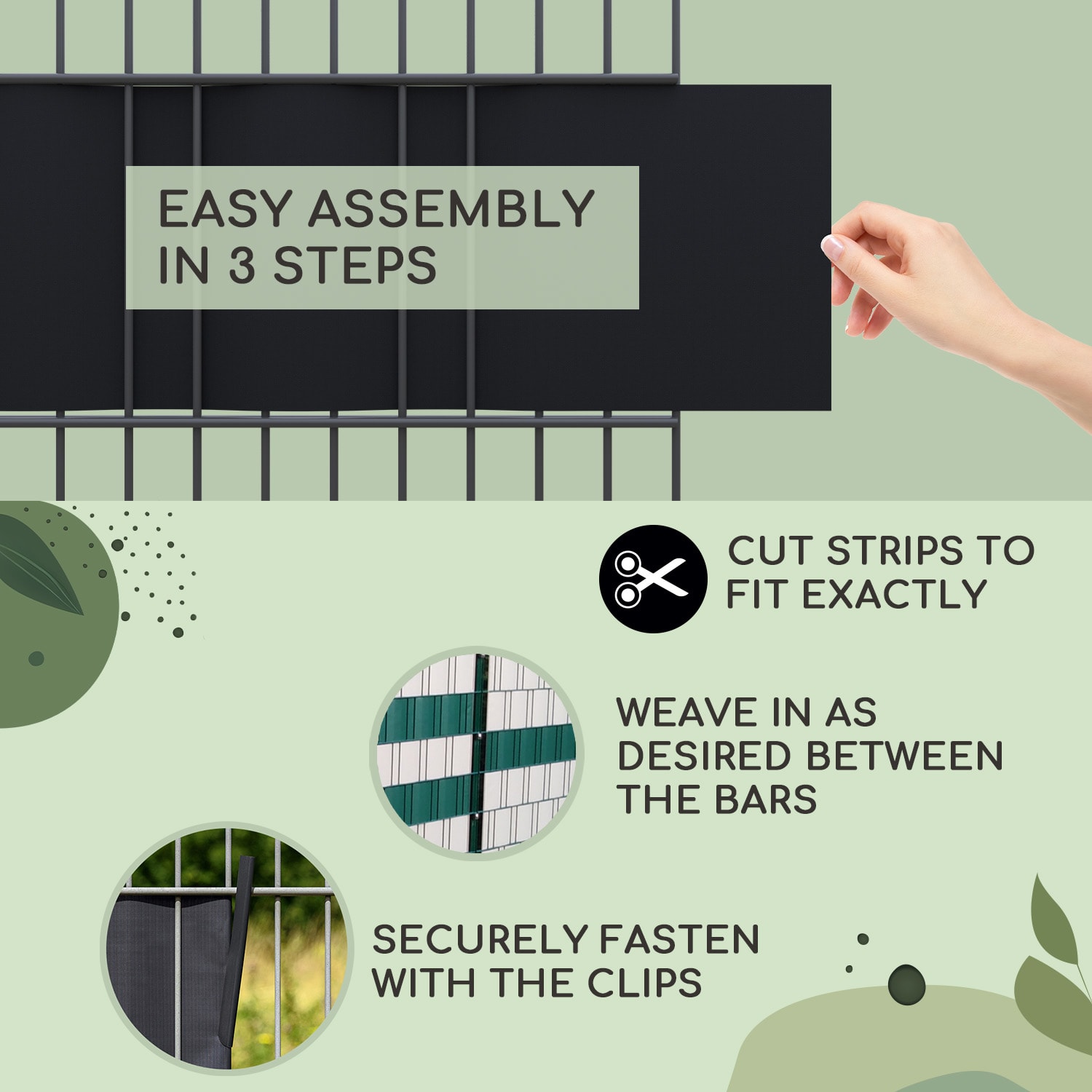 EASY ASSEMBLY IN 3 STEPS

CUT STRIPS TO FIT EXACTLY

WEAVE IN AS DESIRED BETWEEN THE BARS

SECURELY FASTEN WITH THE CLIPS