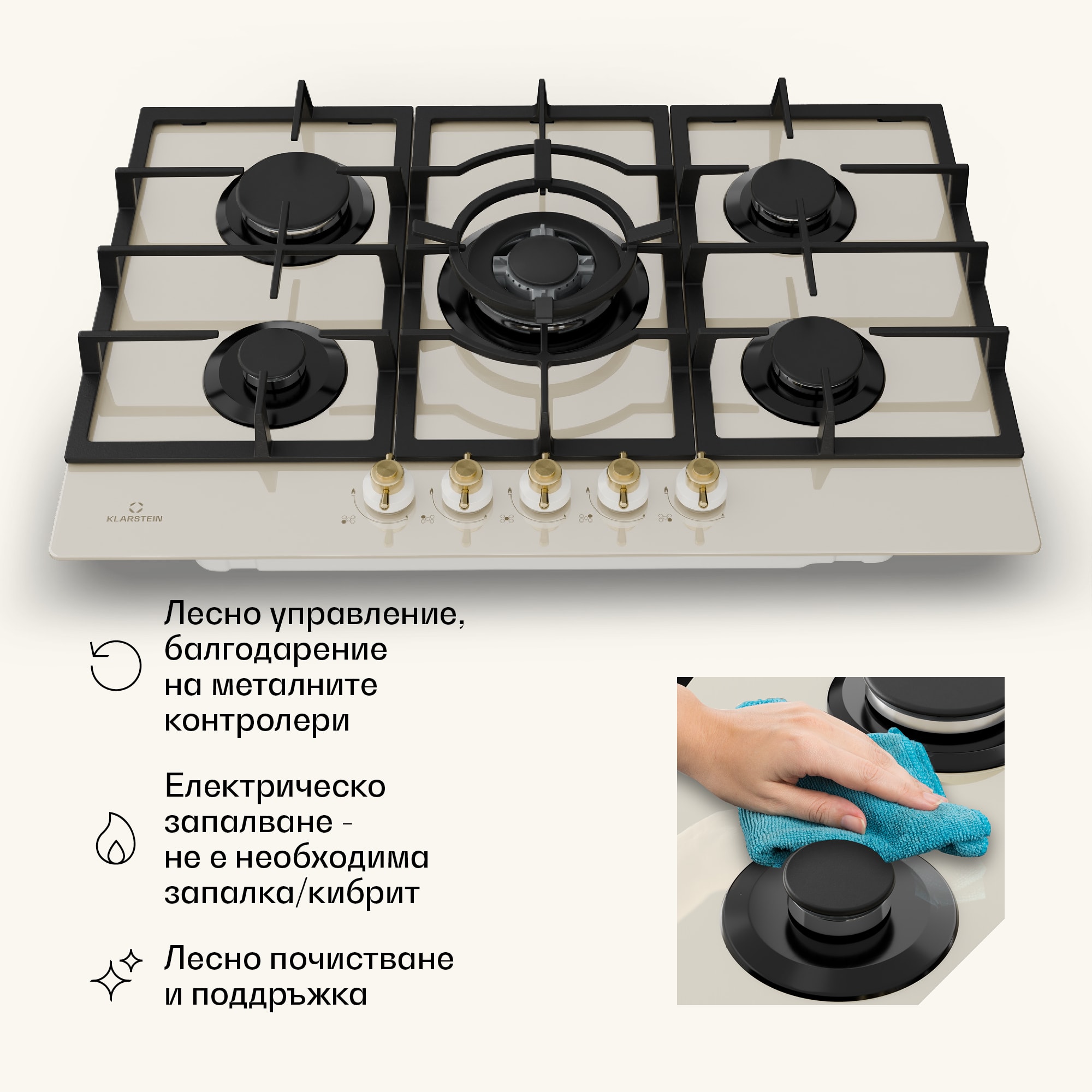 KLARSTEIN

Лесно управление, балгодарение на металните контролери

Електрическо запалване - не е необходима запалка/кибрит

Лесно почистване и поддръжка