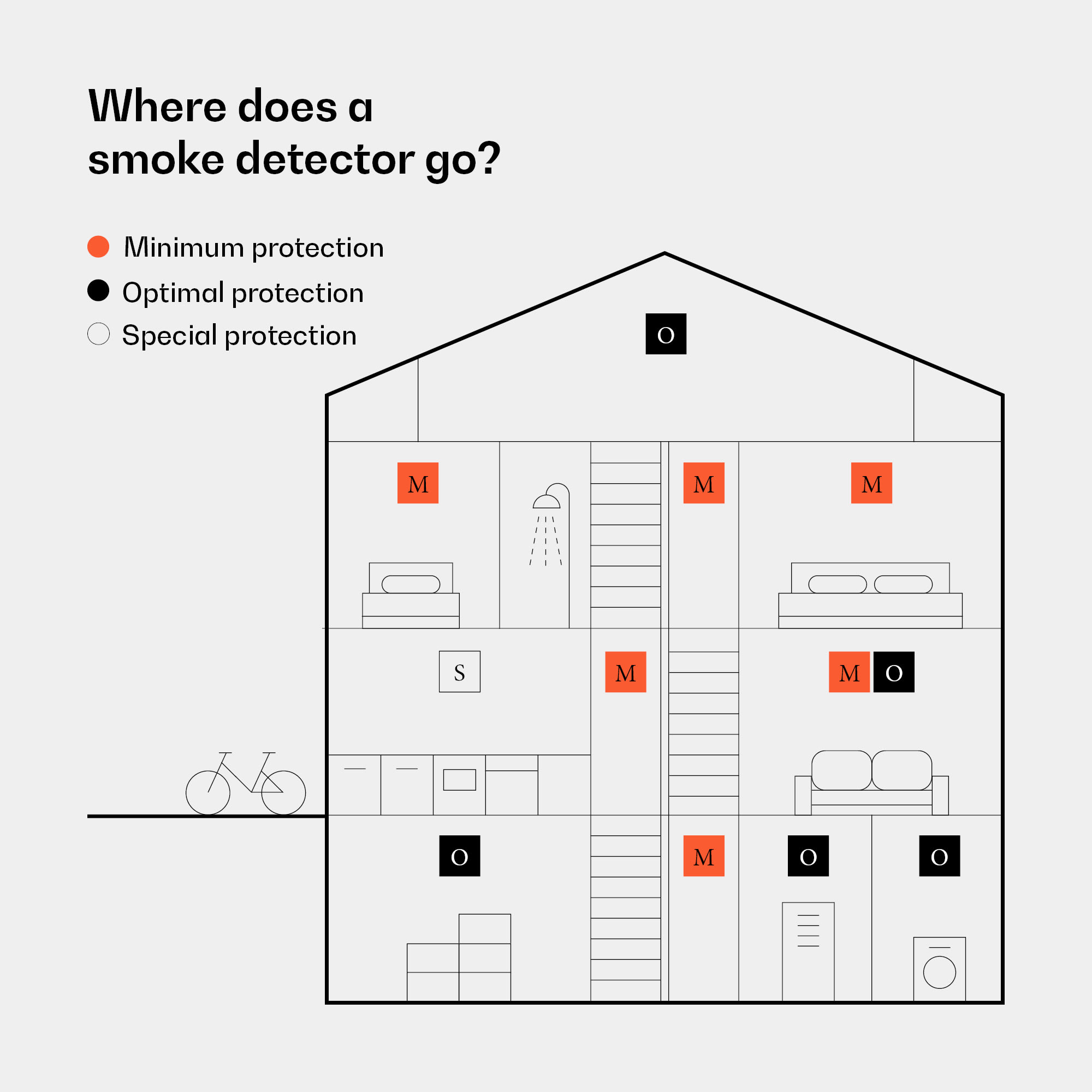 Where does a smoke detector go?

Minimum protection
Optimal protection
Special protection

O

M
M
M

S
M
M O

O
M
O
O