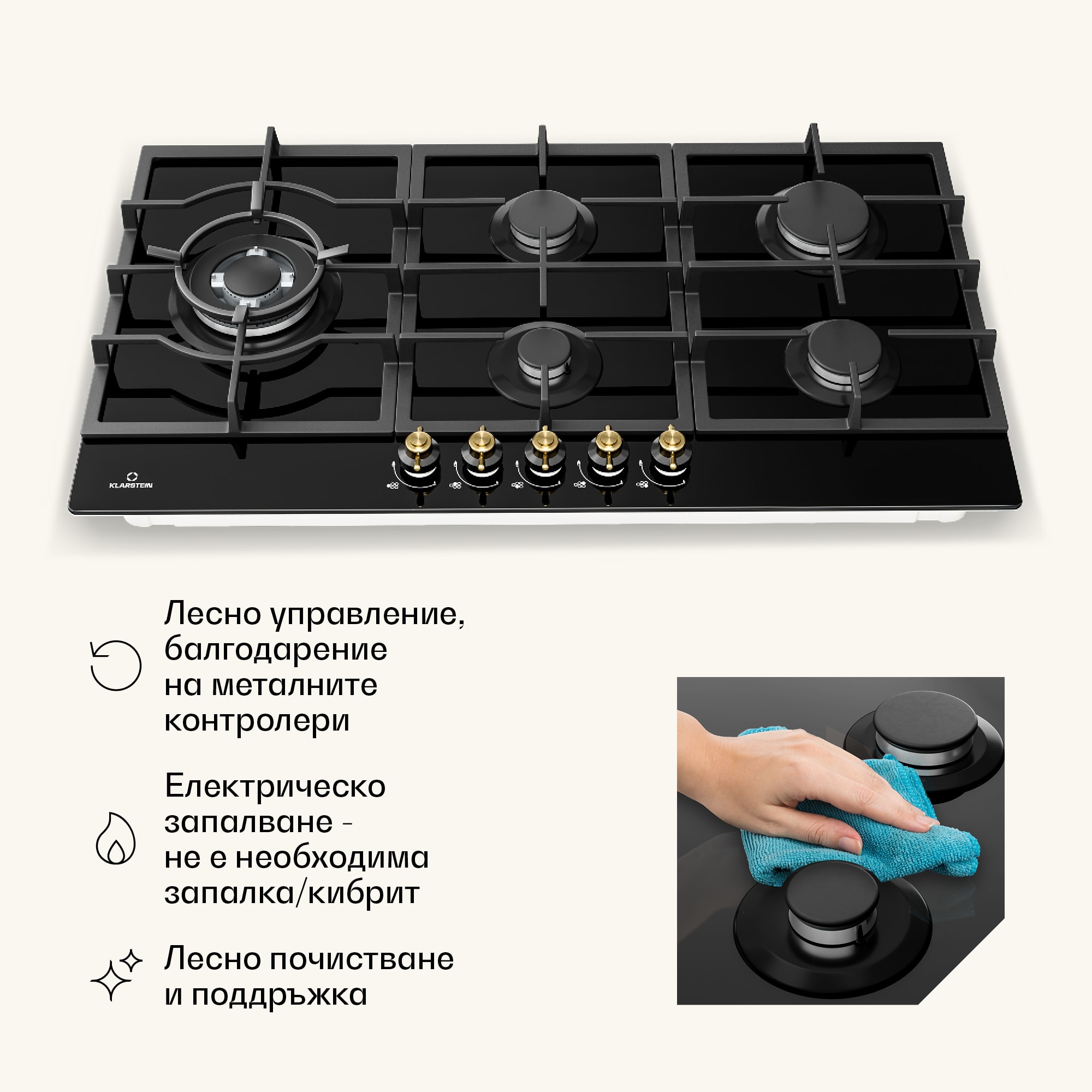 KLARSTEIN

Лесно управление, балгодарение на металните контролери

Електрическо запалване - не е необходима запалка/кибрит

Лесно почистване и поддръжка