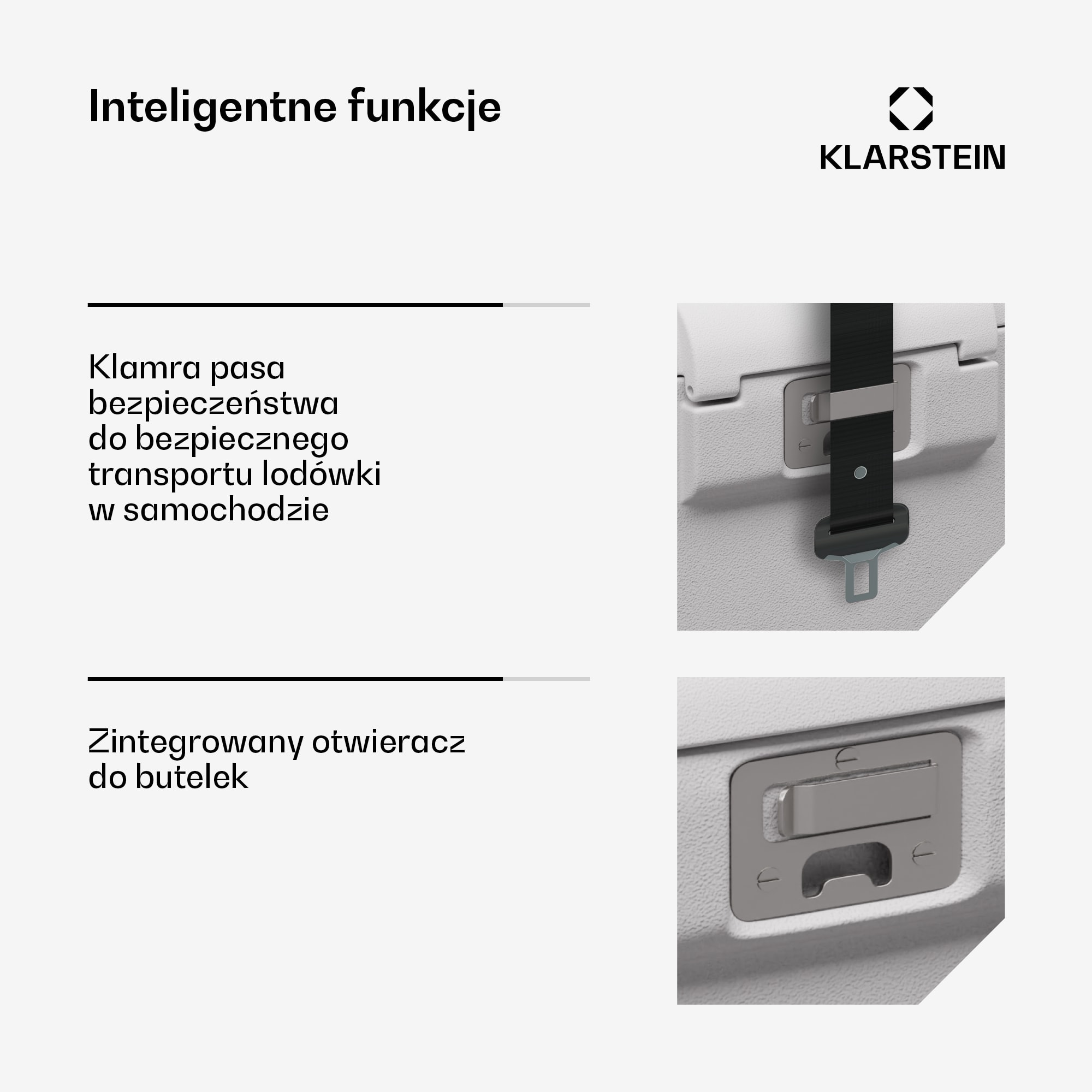 Inteligentne funkcje

KLARSTEIN

Klamra pasa bezpieczeństwa do bezpiecznego transportu lodówki w samochodzie

Zintegrowany otwieracz do butelek