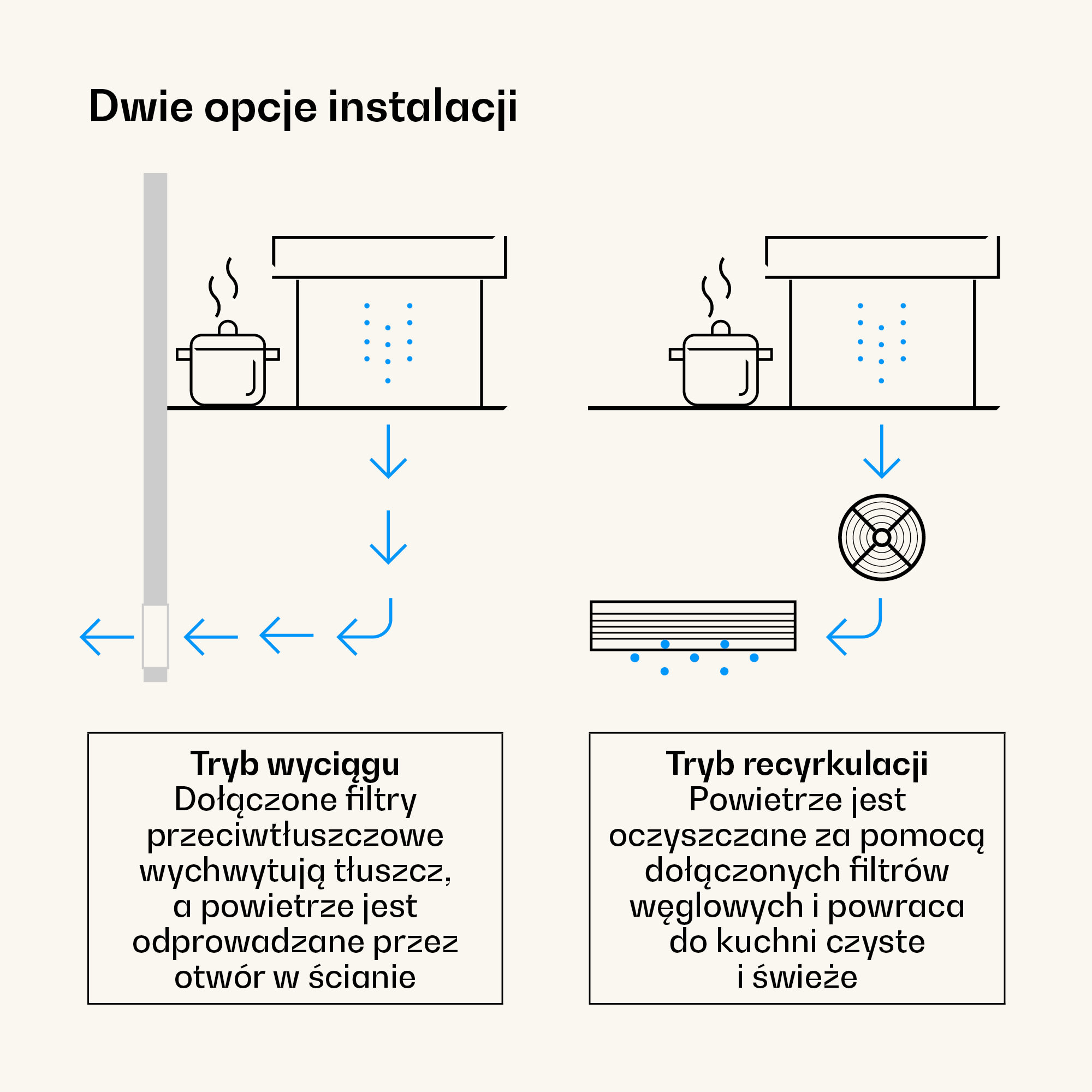 Dwie opcje instalacji

Tryb wyciągu
Dołączone filtry przeciwtłuszczowe wychwytują tłuszcz, a powietrze jest odprowadzane przez otwór w ścianie

Tryb recyrkulacji
Powietrze jest oczyszczane za pomocą dołączonych filtrów węglowych i powraca do kuchni czyste i świeże